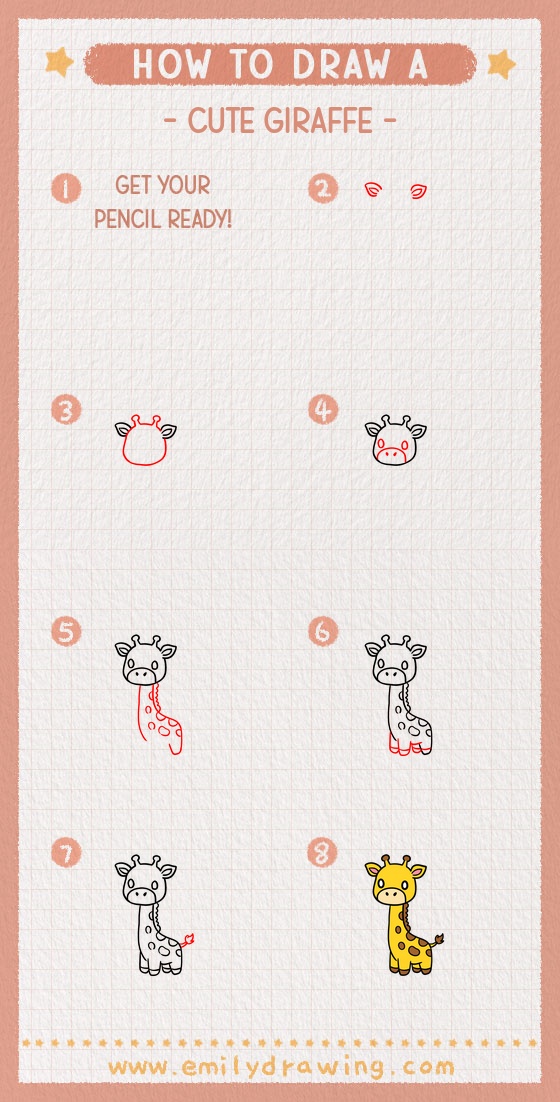 HOW TO DRAW A

- CUTE GIRAFFE -

1 GET YOUR PENCIL READY!

2

3

4

5

6

7

8

www.emilydrawing.com