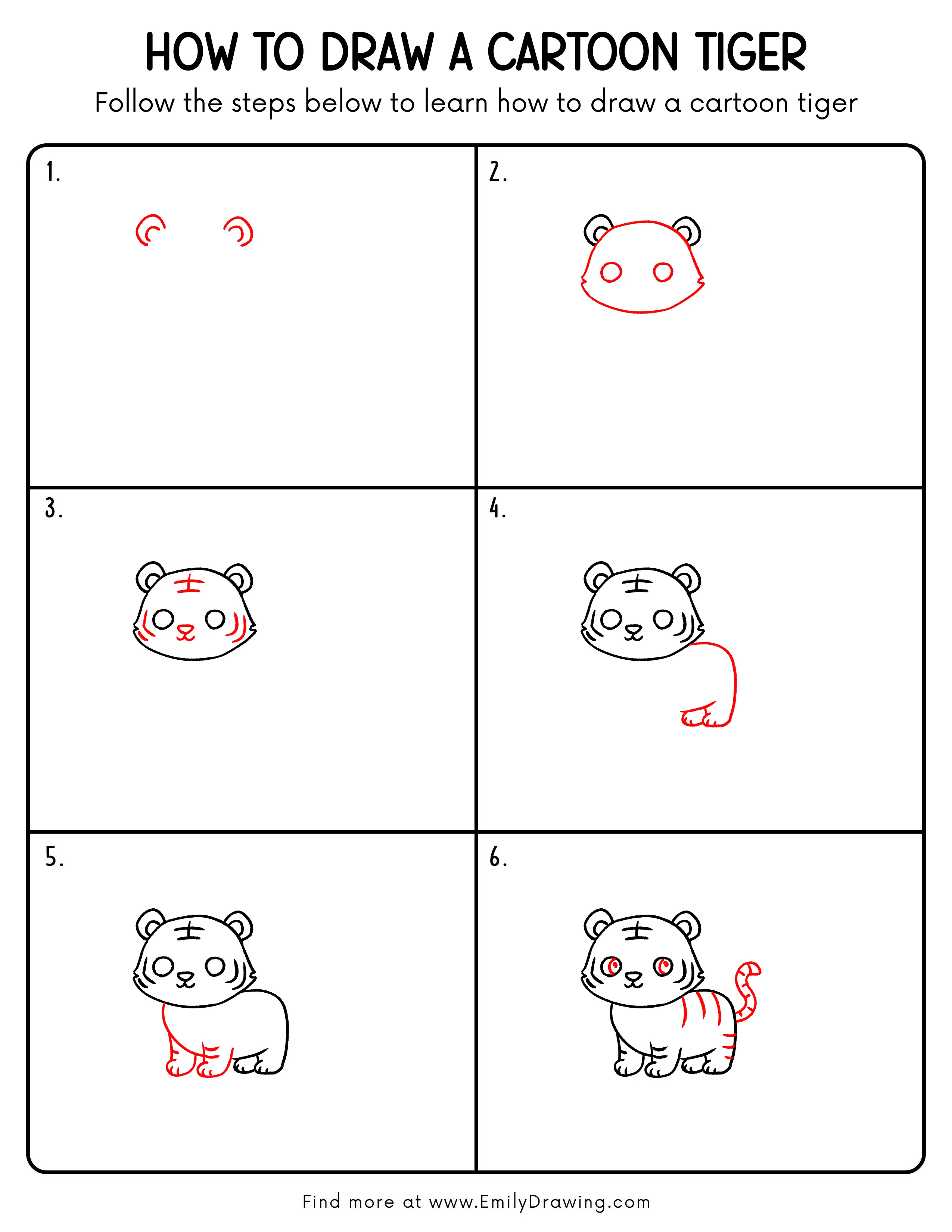 HOW TO DRAW A CARTOON TIGER

Follow the steps below to learn how to draw a cartoon tiger

1.

2.

3.

4.

5.

6.

Find more at www.EmilyDrawing.com