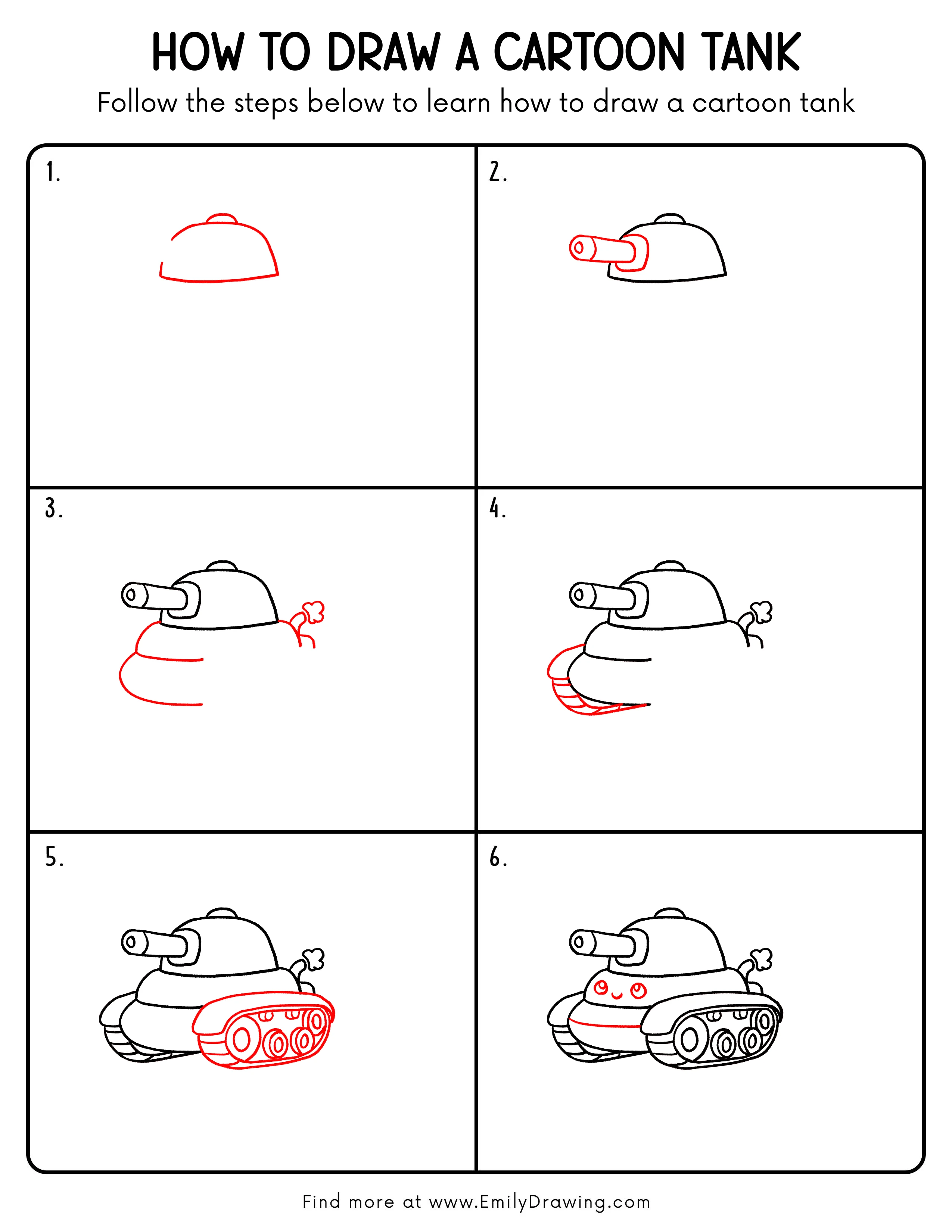 HOW TO DRAW A CARTOON TANK

Follow the steps below to learn how to draw a cartoon tank

1.

2.

3.

4.

5.

6.

Find more at www.EmilyDrawing.com