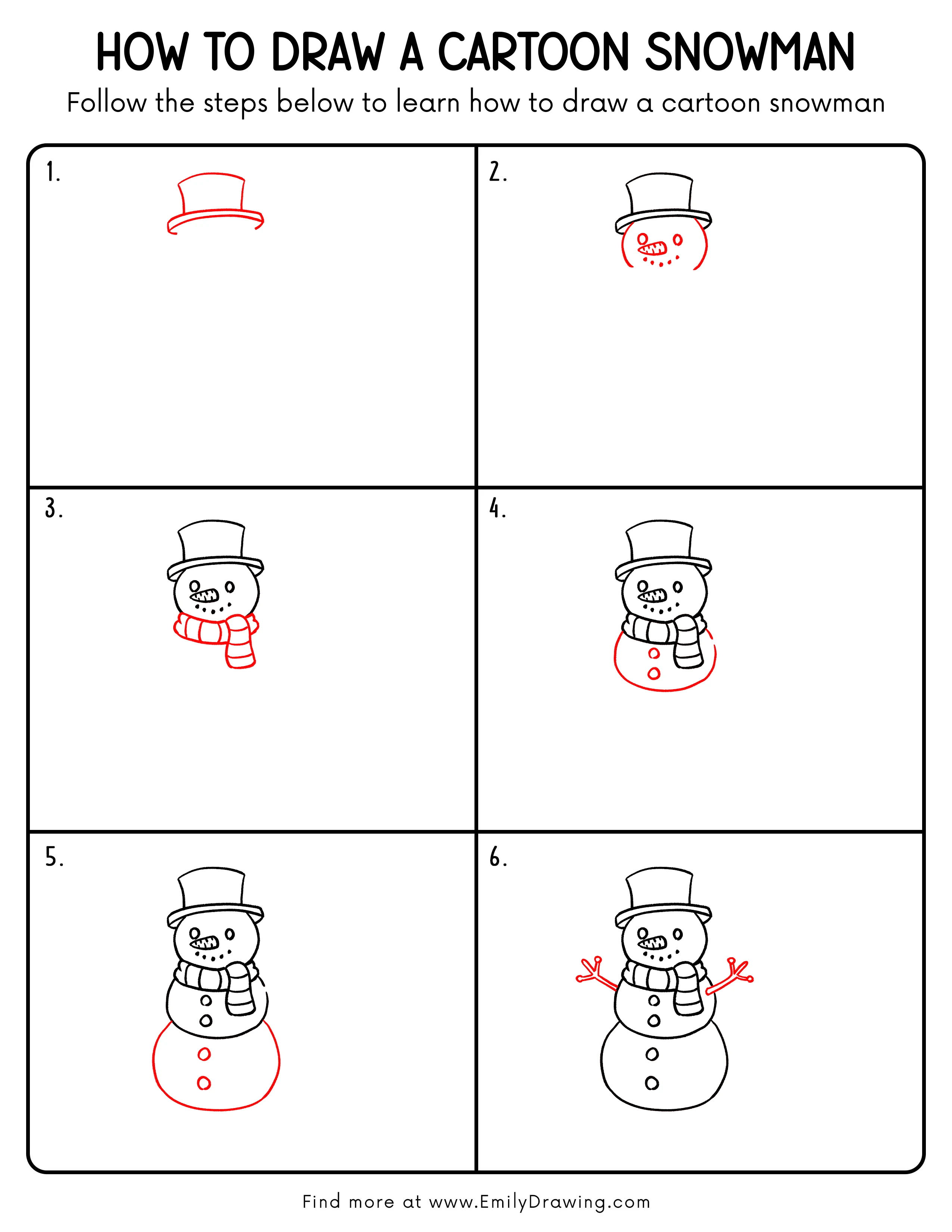 HOW TO DRAW A CARTOON SNOWMAN
Follow the steps below to learn how to draw a cartoon snowman

1.

2.

3.

4.

5.

6.

Find more at www.EmilyDrawing.com