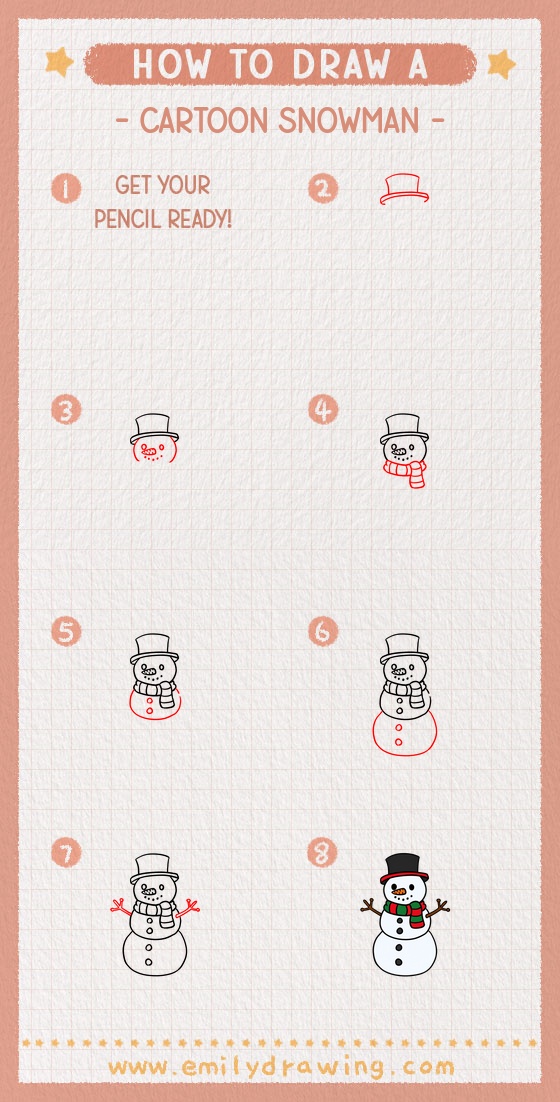 HOW TO DRAW A

- CARTOON SNOWMAN -

1 GET YOUR PENCIL READY!

2

3

4

5

6

7

8

www.emilydrawing.com