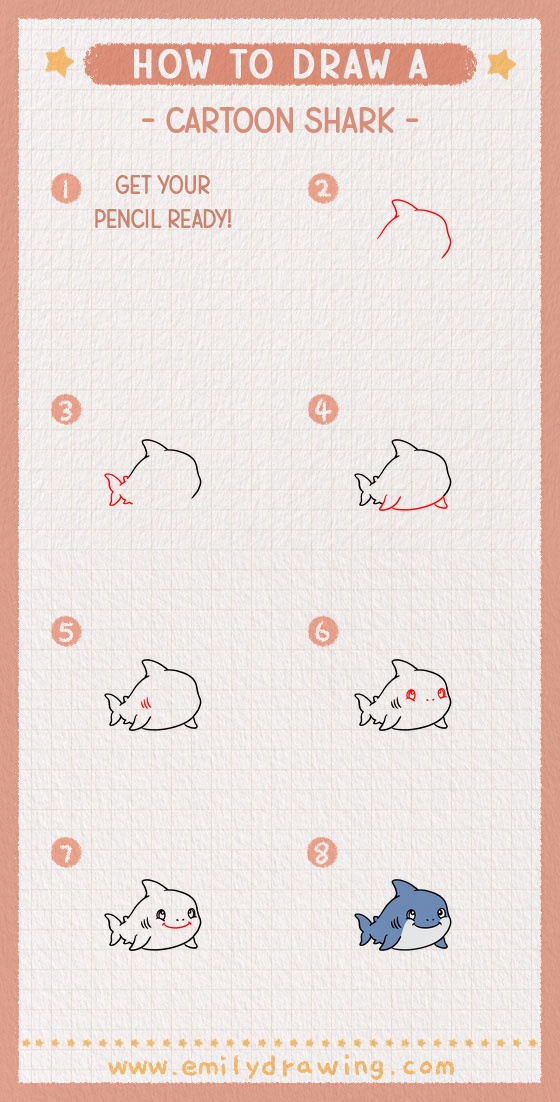 HOW TO DRAW A

- CARTOON SHARK -

1 GET YOUR PENCIL READY!

2

3

4

5

6

7

8

www.emilydrawing.com