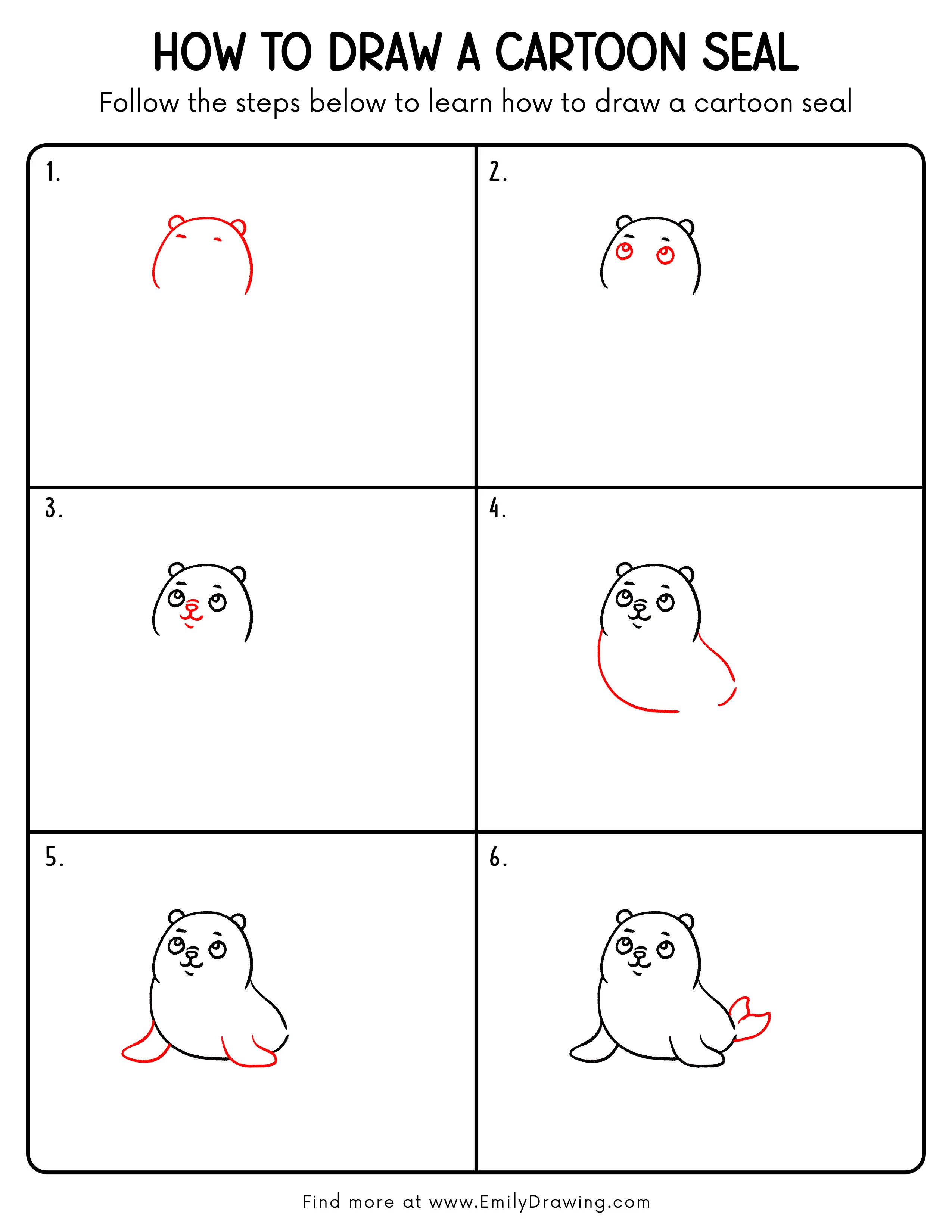 HOW TO DRAW A CARTOON SEAL

Follow the steps below to learn how to draw a cartoon seal

1.

2.

3.

4.

5.

6.

Find more at www.EmilyDrawing.com