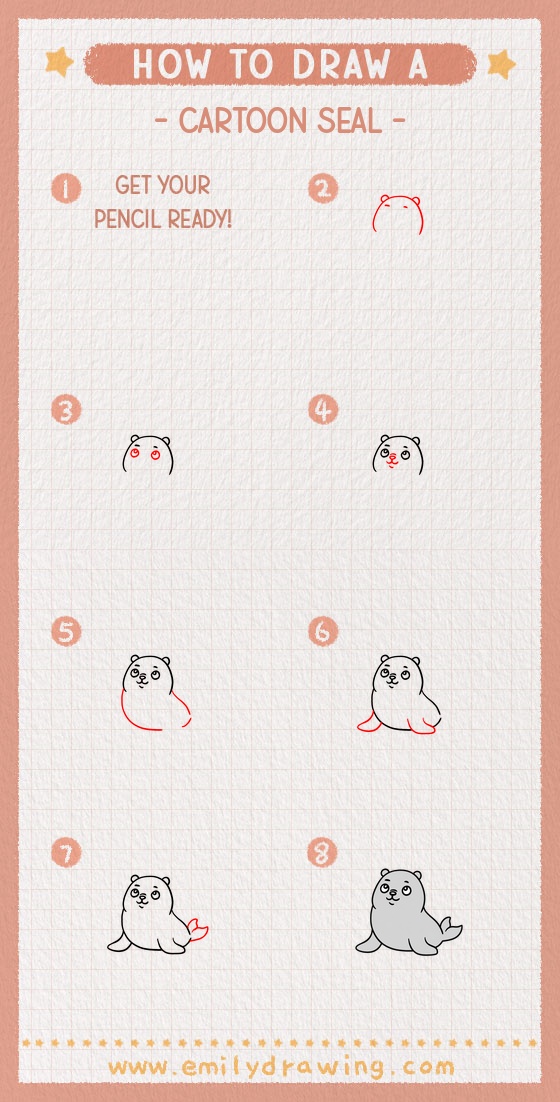 HOW TO DRAW A

- CARTOON SEAL -

1 GET YOUR PENCIL READY!

2

3

4

5

6

7

8

www.emilydrawing.com