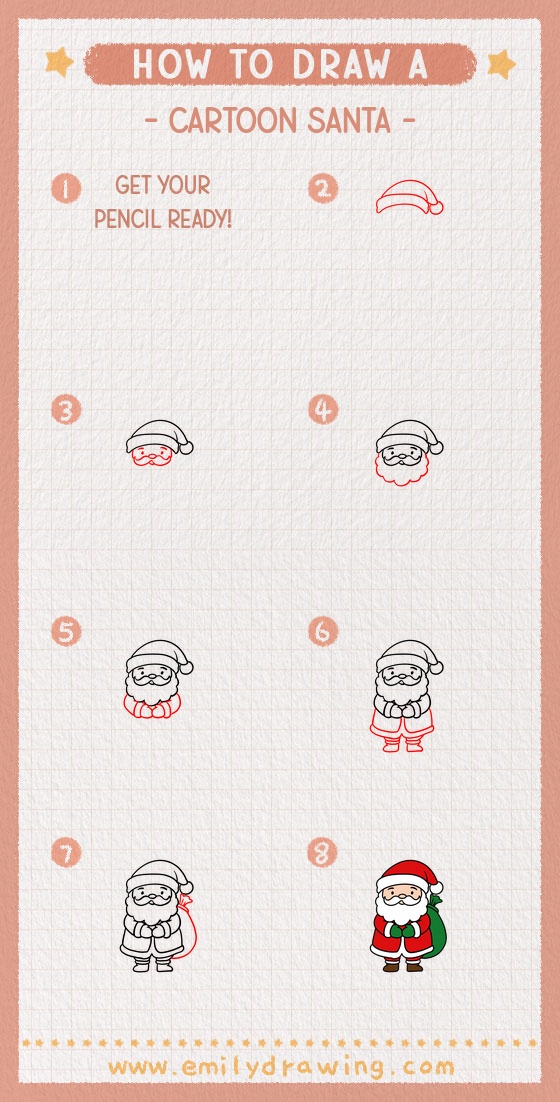 HOW TO DRAW A

- CARTOON SANTA -

1 GET YOUR PENCIL READY!

2

3

4

5

6

7

8

www.emilydrawing.com