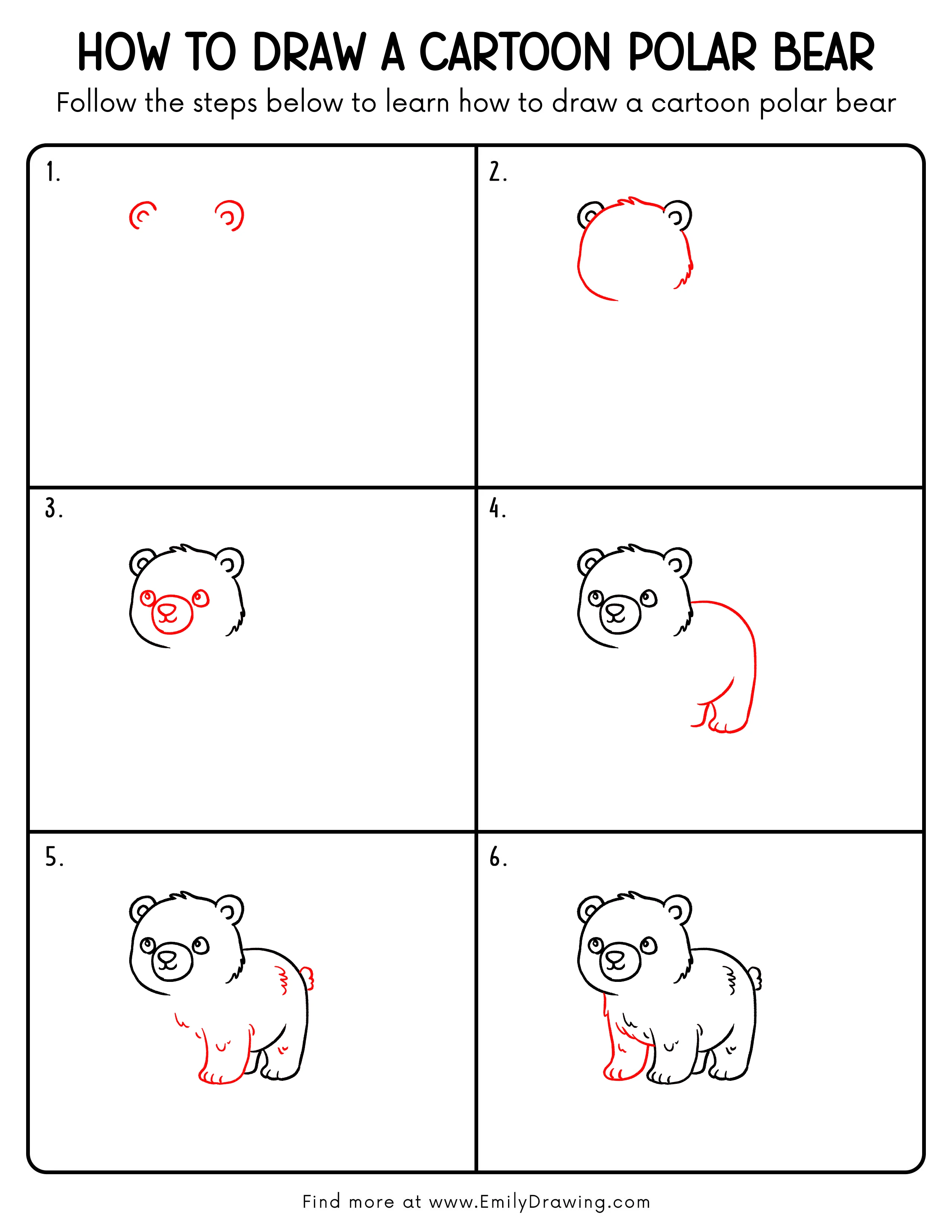 HOW TO DRAW A CARTOON POLAR BEAR

Follow the steps below to learn how to draw a cartoon polar bear

1.

2.

3.

4.

5.

6.

Find more at www.EmilyDrawing.com