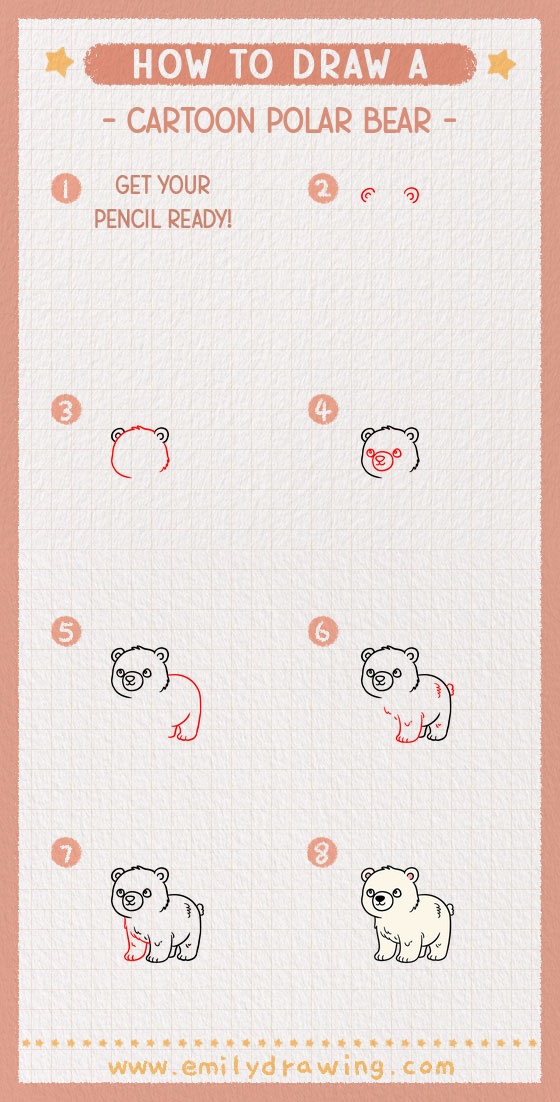 HOW TO DRAW A

- CARTOON POLAR BEAR -

1 GET YOUR PENCIL READY!

2

3

4

5

6

7

8

www.emilydrawing.com