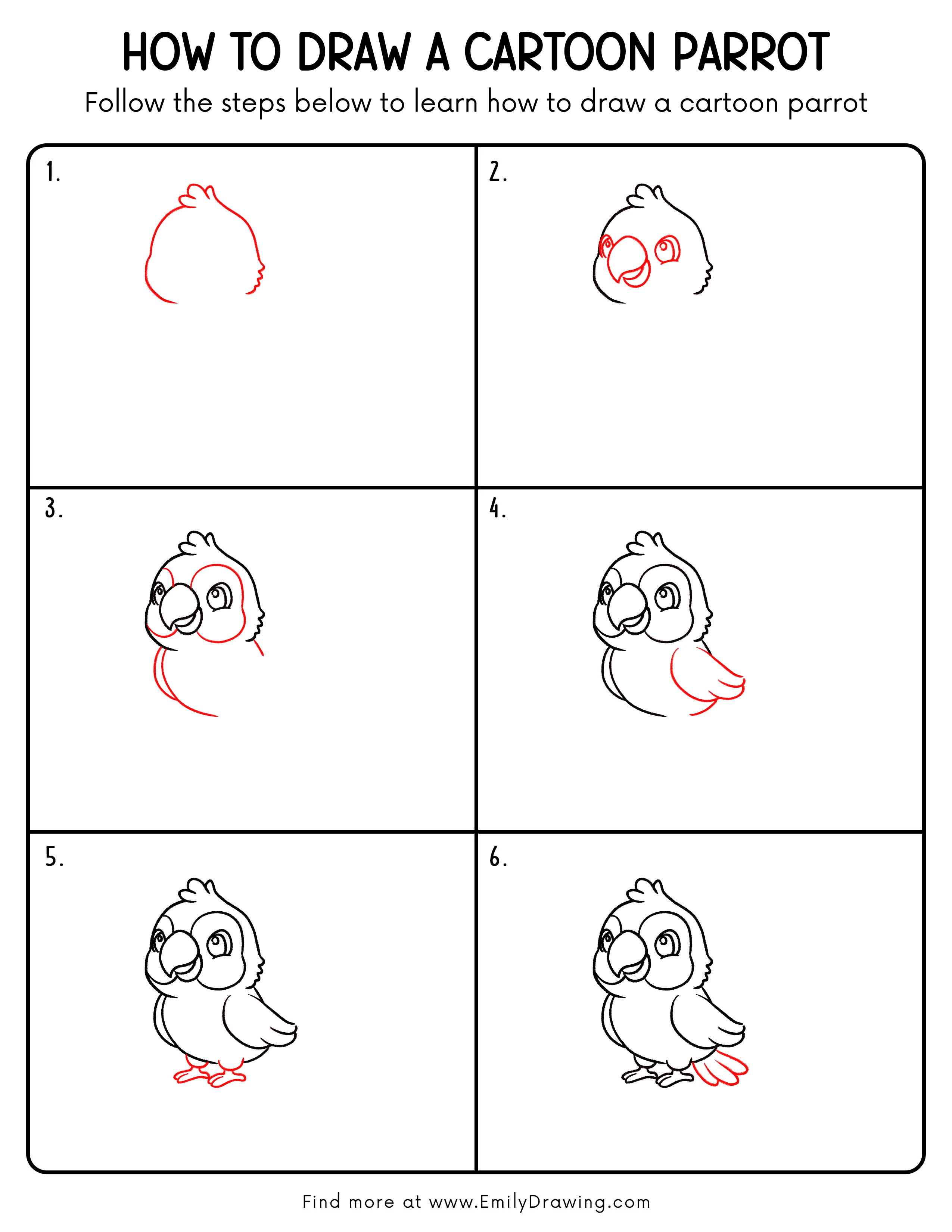 HOW TO DRAW A CARTOON PARROT

Follow the steps below to learn how to draw a cartoon parrot

1.

2.

3.

4.

5.

6.

Find more at www.EmilyDrawing.com