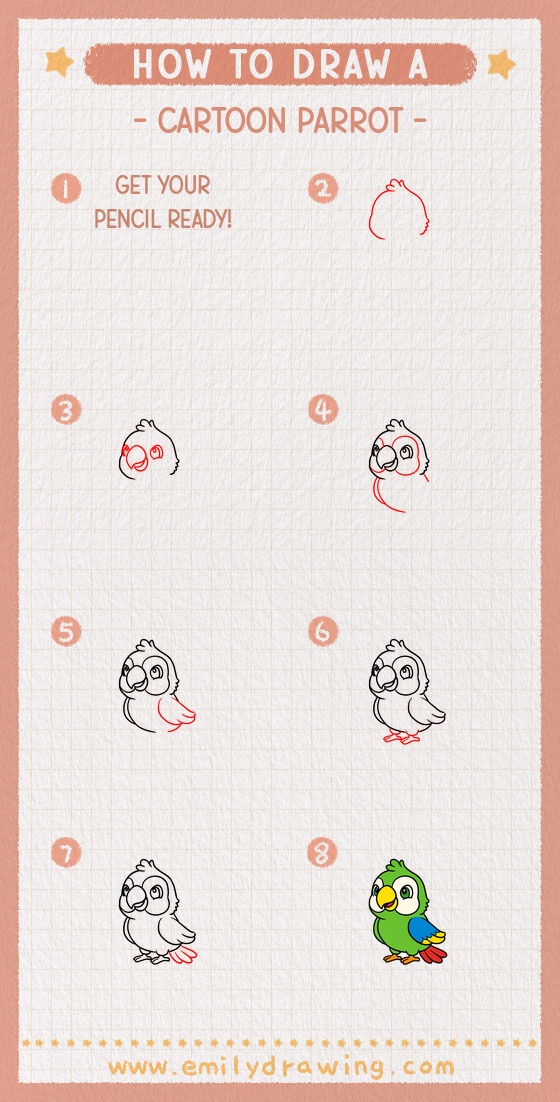 HOW TO DRAW A
- CARTOON PARROT -

1 GET YOUR PENCIL READY!

2

3

4

5

6

7

8

www.emilydrawing.com