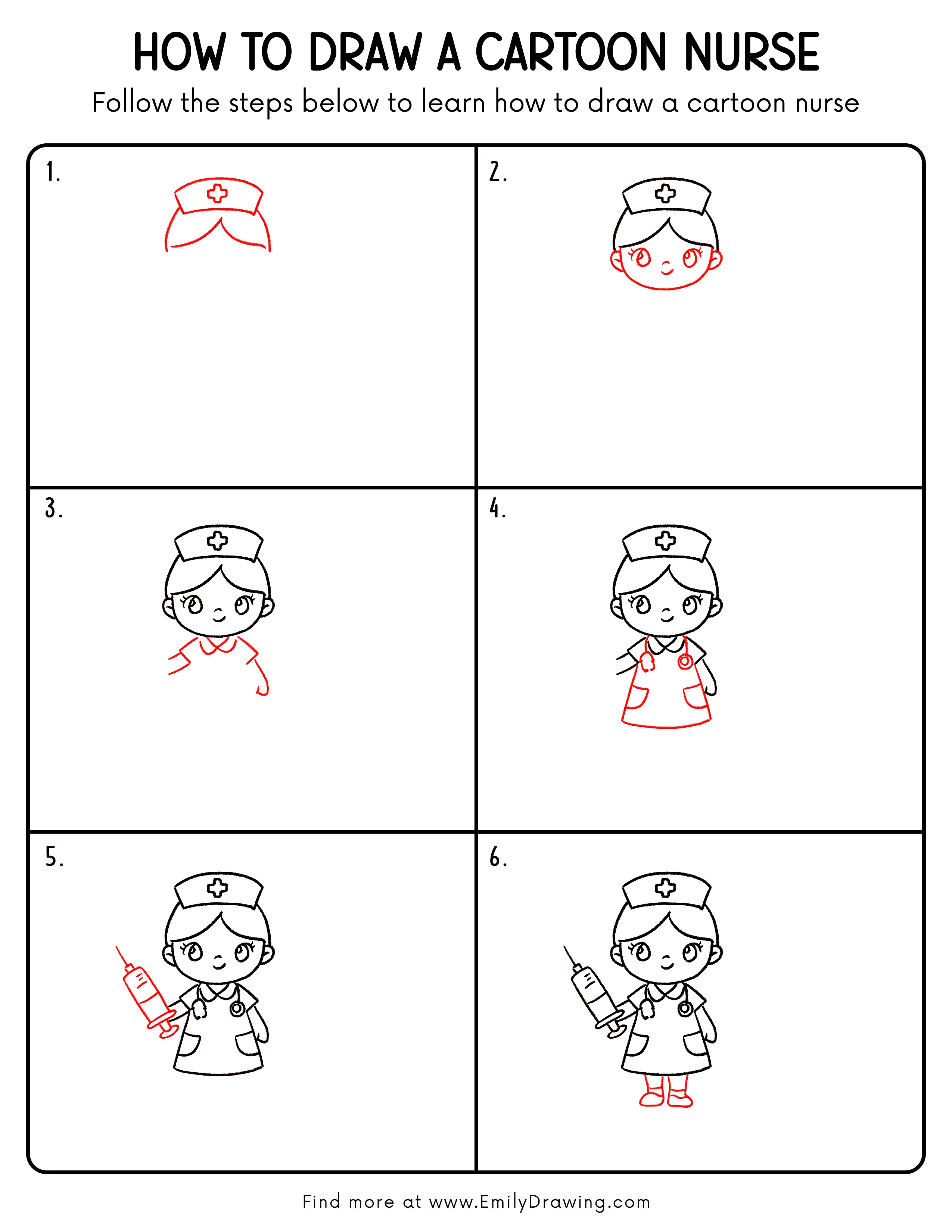 HOW TO DRAW A CARTOON NURSE

Follow the steps below to learn how to draw a cartoon nurse

1.

2.

3.

4.

5.

6.

Find more at www.EmilyDrawing.com