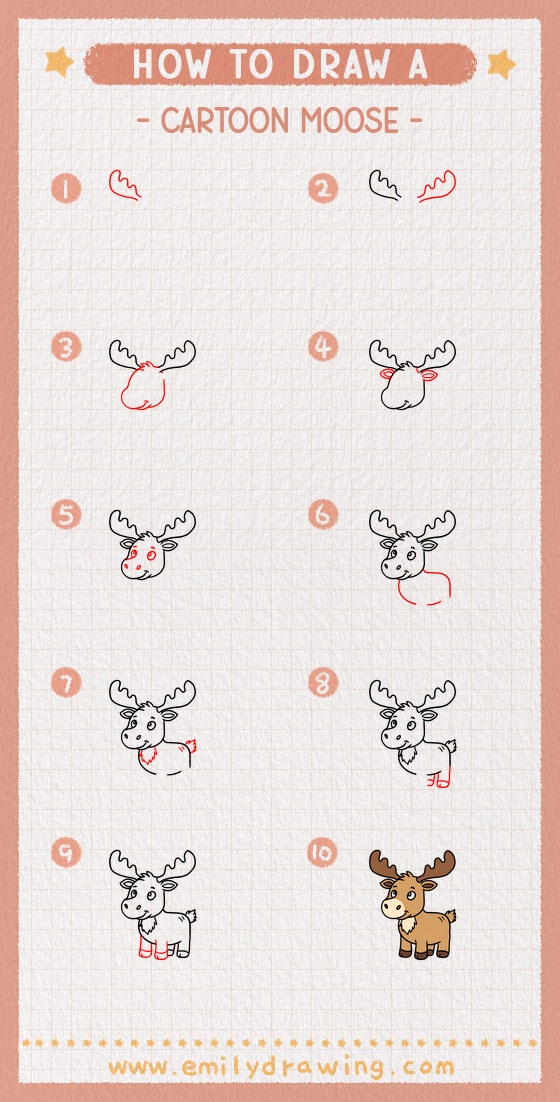 HOW TO DRAW A

- CARTOON MOOSE -

1

2

3

4

5

6

7

8

9

10

www.emilydrawing.com