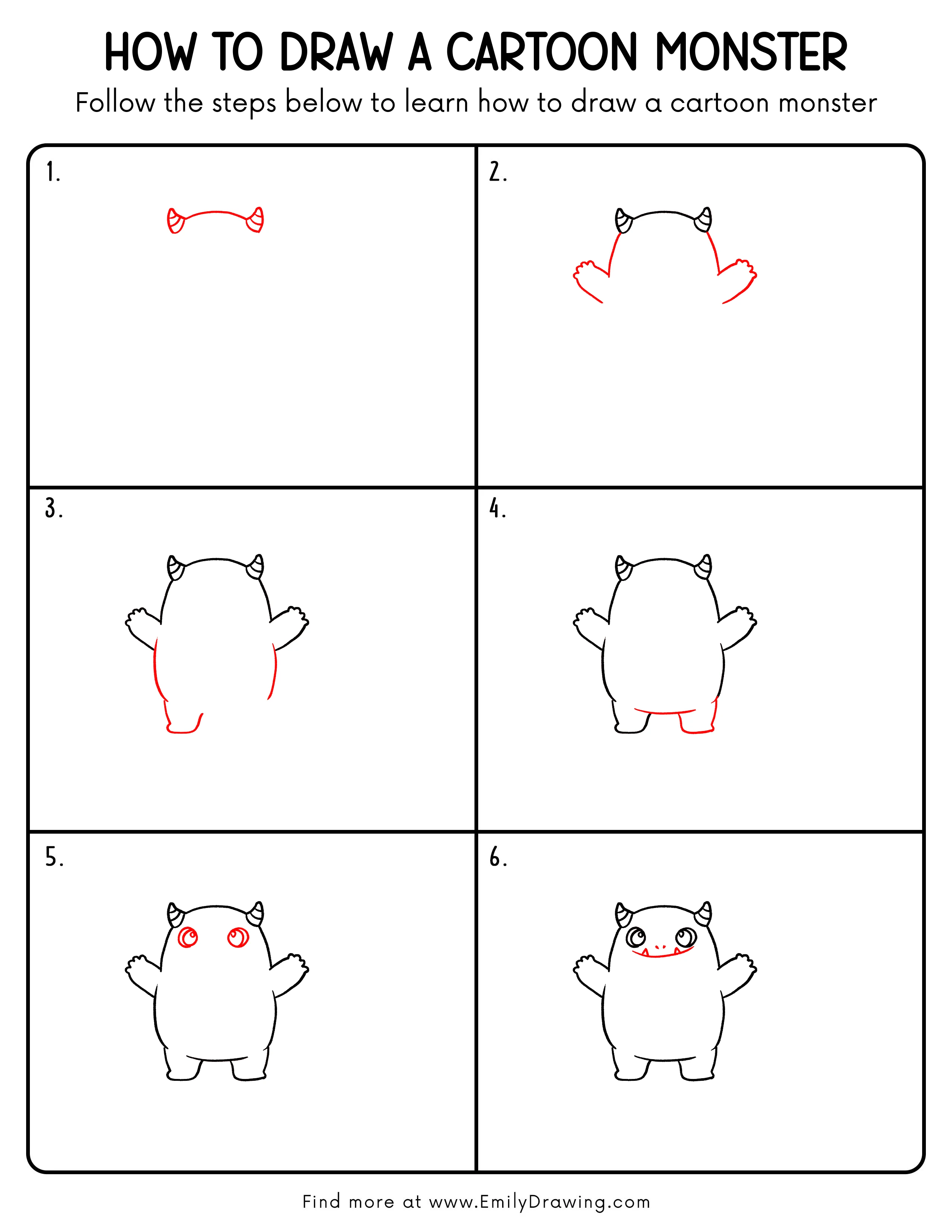 HOW TO DRAW A CARTOON MONSTER

Follow the steps below to learn how to draw a cartoon monster

1.

2.

3.

4.

5.

6.

Find more at www.EmilyDrawing.com