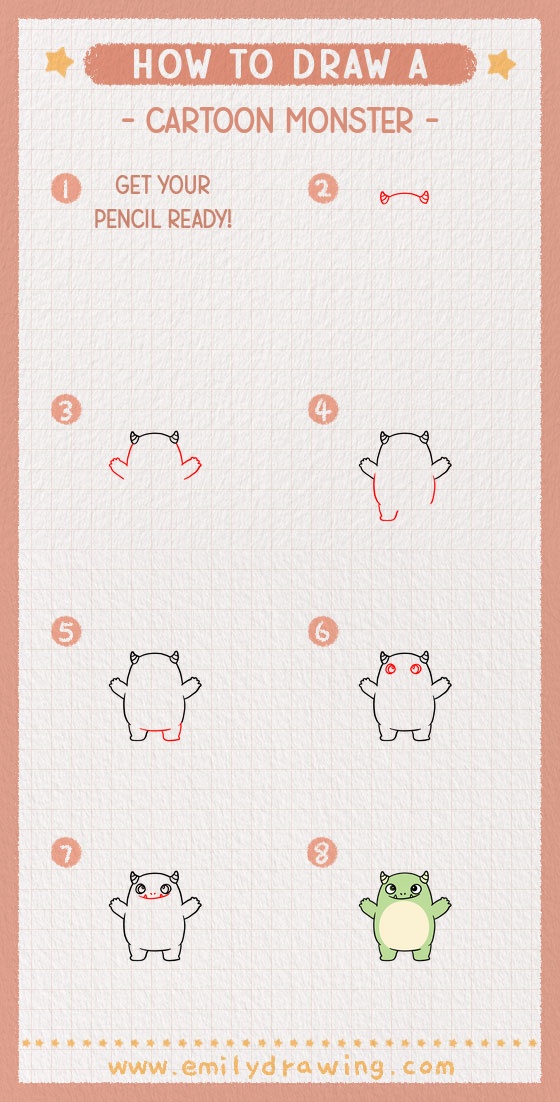 HOW TO DRAW A
- CARTOON MONSTER -

1 GET YOUR PENCIL READY!

2

3

4

5

6

7

8

www.emilydrawing.com