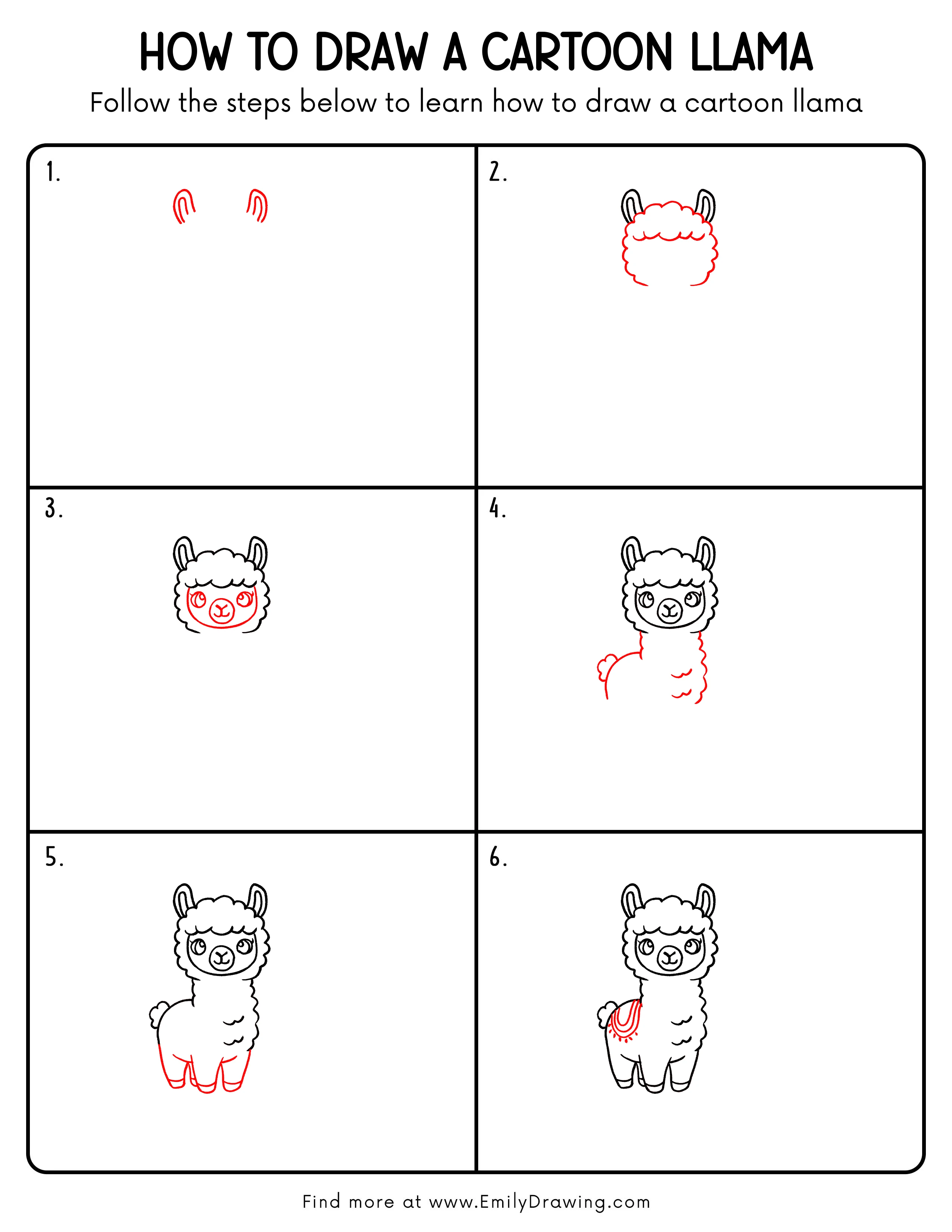 HOW TO DRAW A CARTOON LLAMA

Follow the steps below to learn how to draw a cartoon llama

1.

2.

3.

4.

5.

6.

Find more at www.EmilyDrawing.com