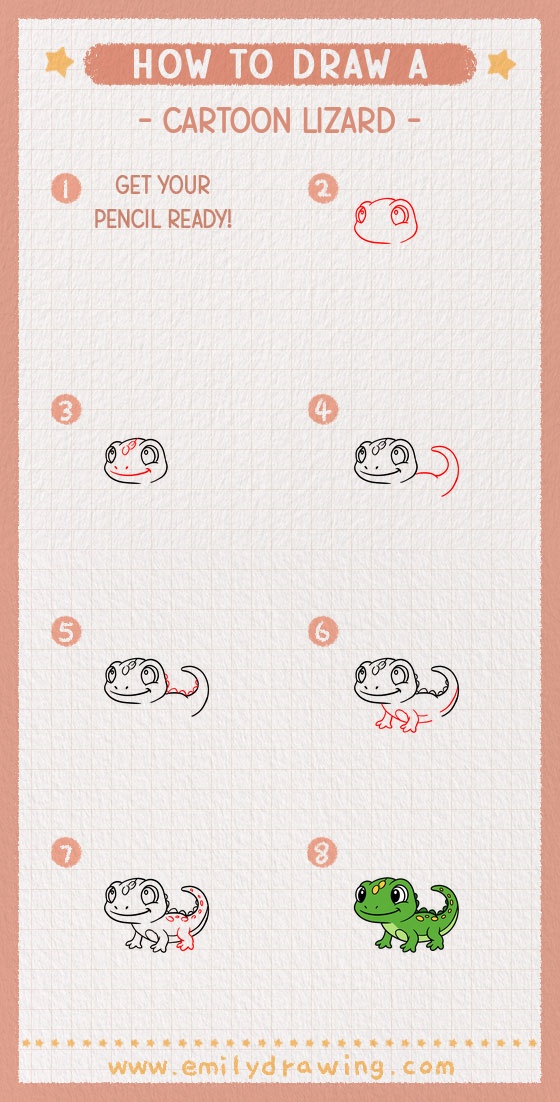 HOW TO DRAW A

- CARTOON LIZARD -

1 GET YOUR PENCIL READY!

2

3

4

5

6

7

8

www.emilydrawing.com