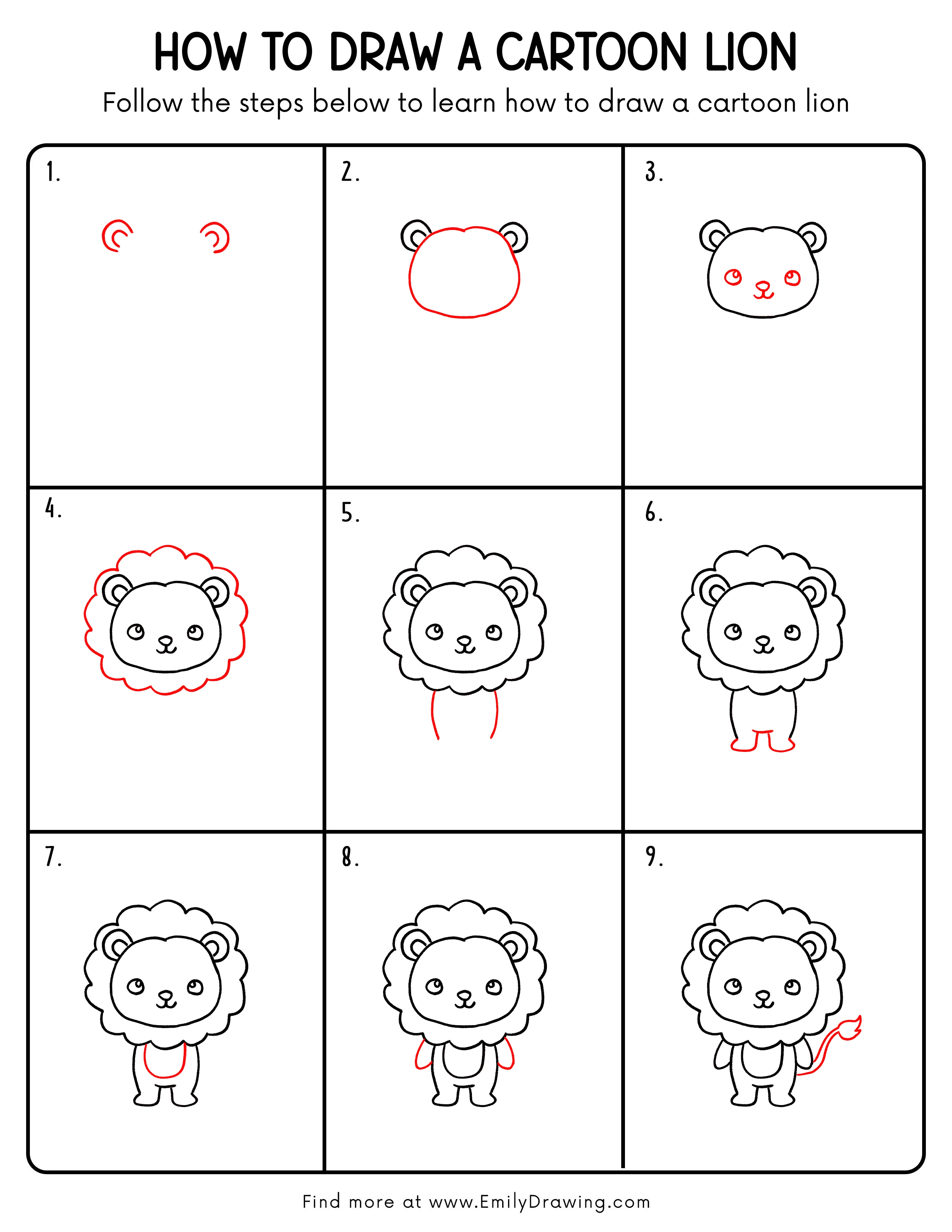 HOW TO DRAW A CARTOON LION

Follow the steps below to learn how to draw a cartoon lion

1.

2.

3.

4.

5.

6.

7.

8.

9.

Find more at www.EmilyDrawing.com