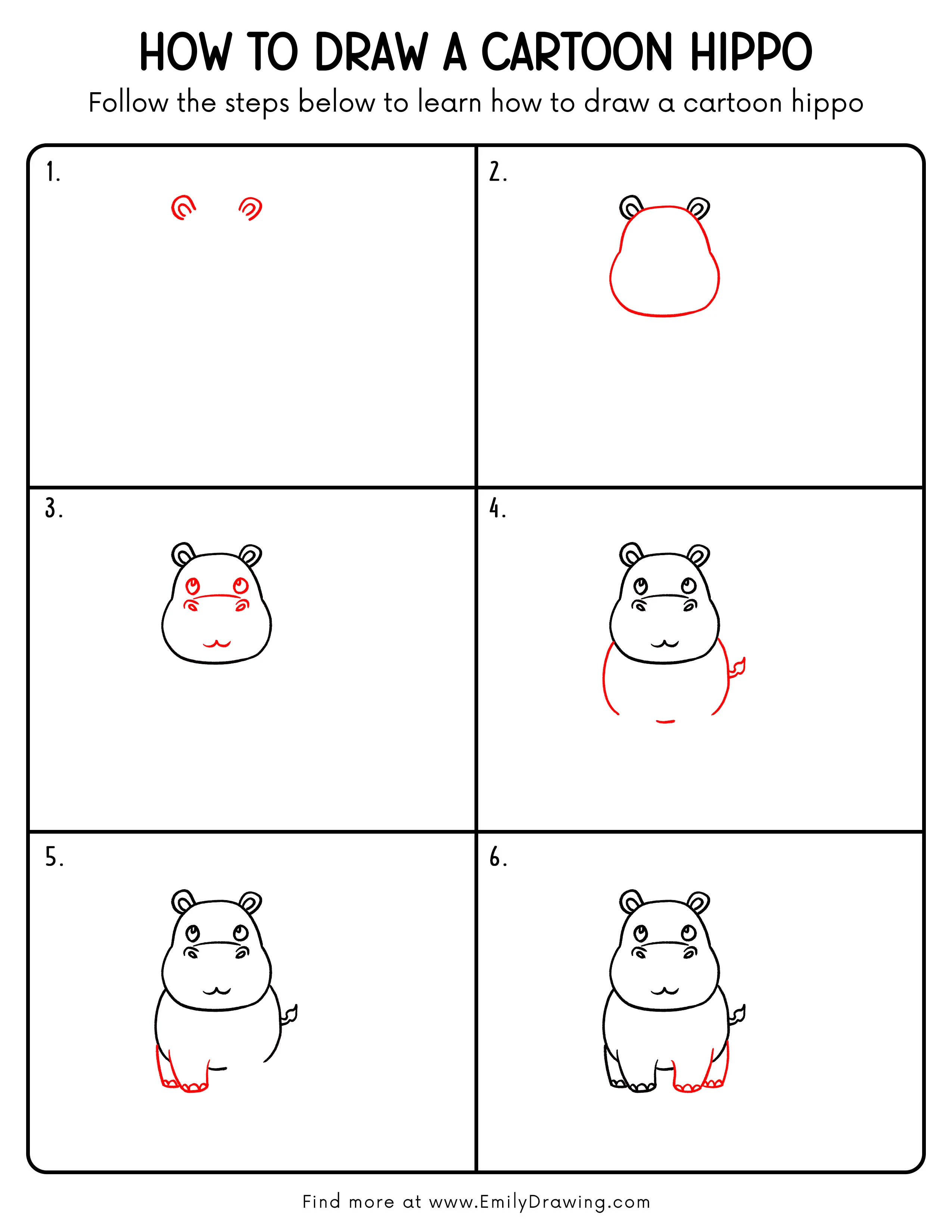 HOW TO DRAW A CARTOON HIPPO

Follow the steps below to learn how to draw a cartoon hippo

1.

2.

3.

4.

5.

6.

Find more at www.EmilyDrawing.com