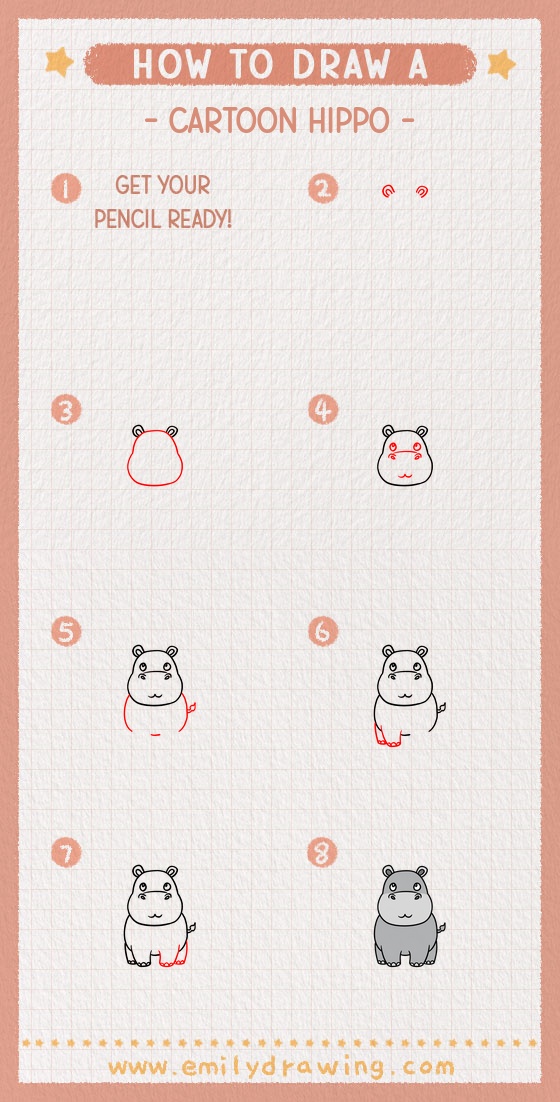 HOW TO DRAW A
- CARTOON HIPPO -

1 GET YOUR PENCIL READY!

2

3

4

5

6

7

8

www.emilydrawing.com