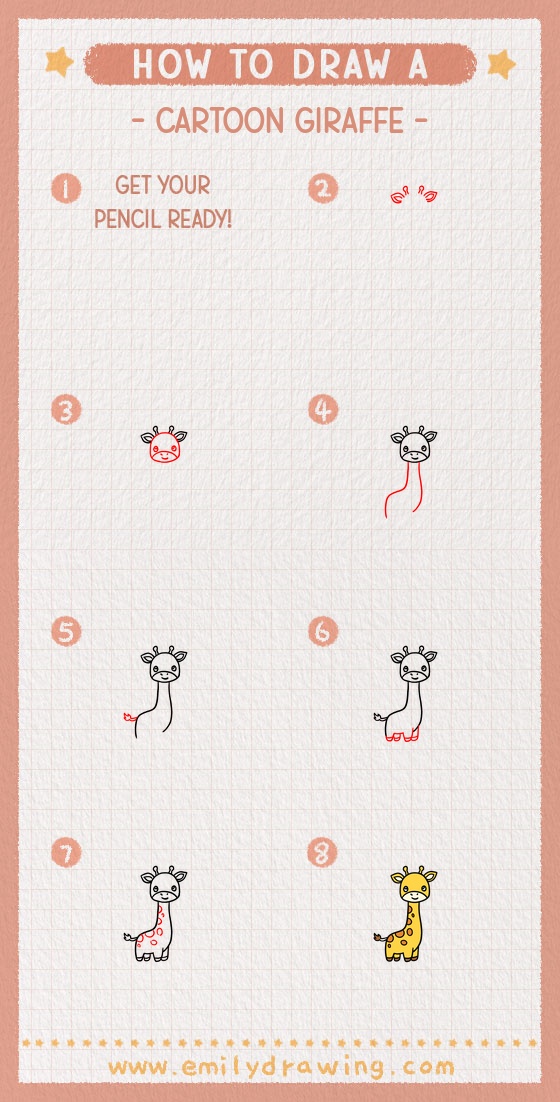 HOW TO DRAW A

- CARTOON GIRAFFE -

1 GET YOUR PENCIL READY!

2

3

4

5

6

7

8

www.emilydrawing.com