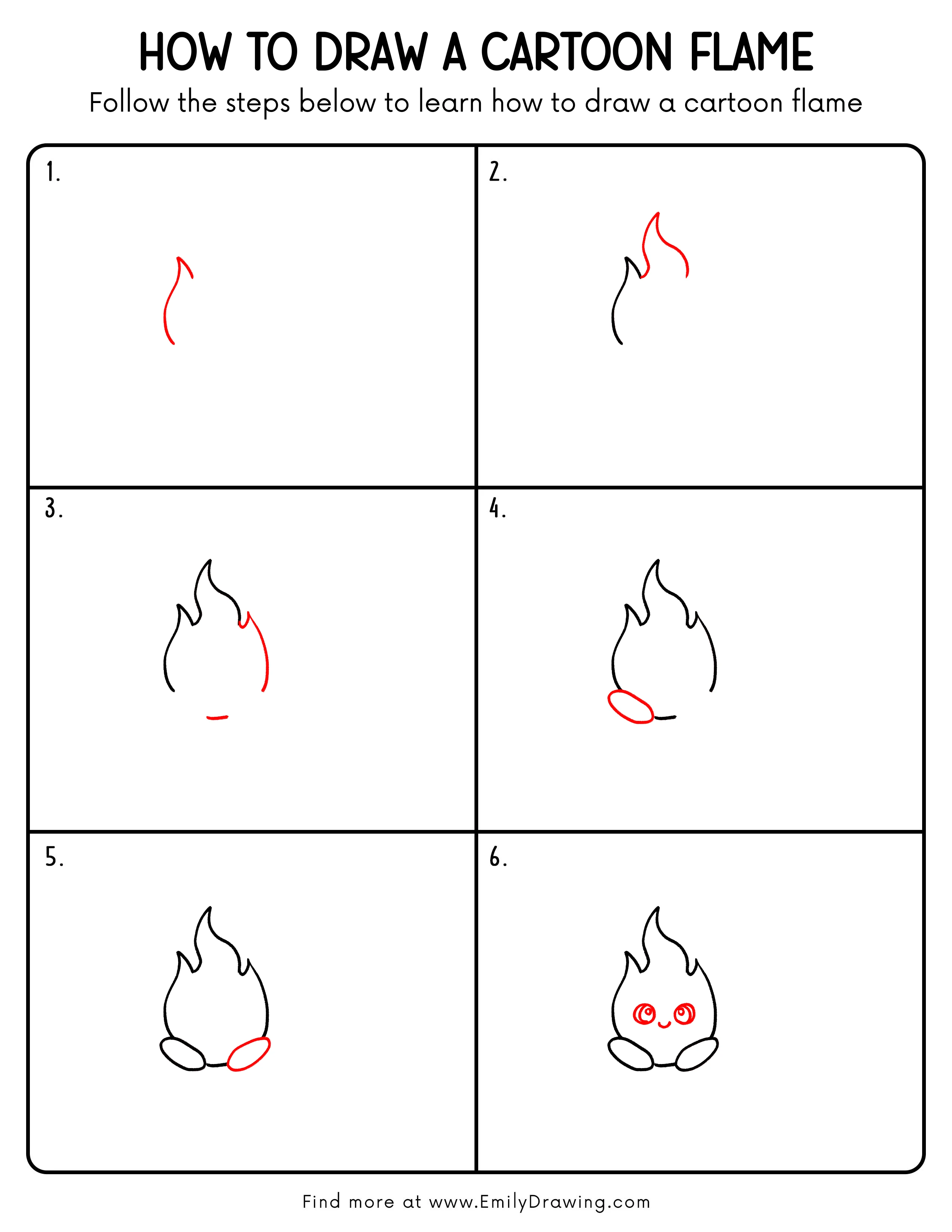 HOW TO DRAW A CARTOON FLAME
Follow the steps below to learn how to draw a cartoon flame

1.

2.

3.

4.

5.

6.

Find more at www.EmilyDrawing.com