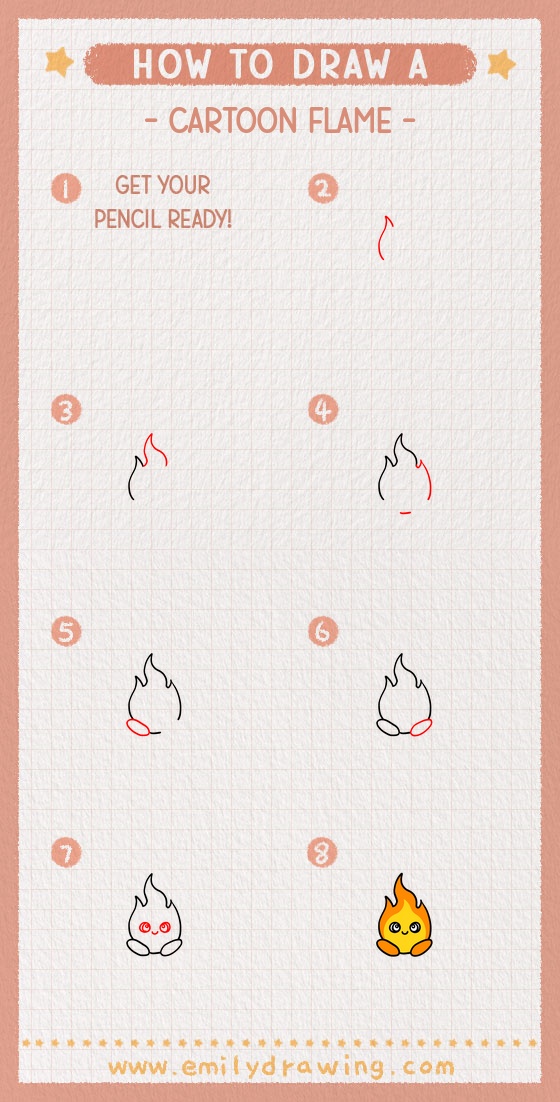 HOW TO DRAW A

- CARTOON FLAME -

1 GET YOUR PENCIL READY!

2

3

4

5

6

7

8

www.emilydrawing.com