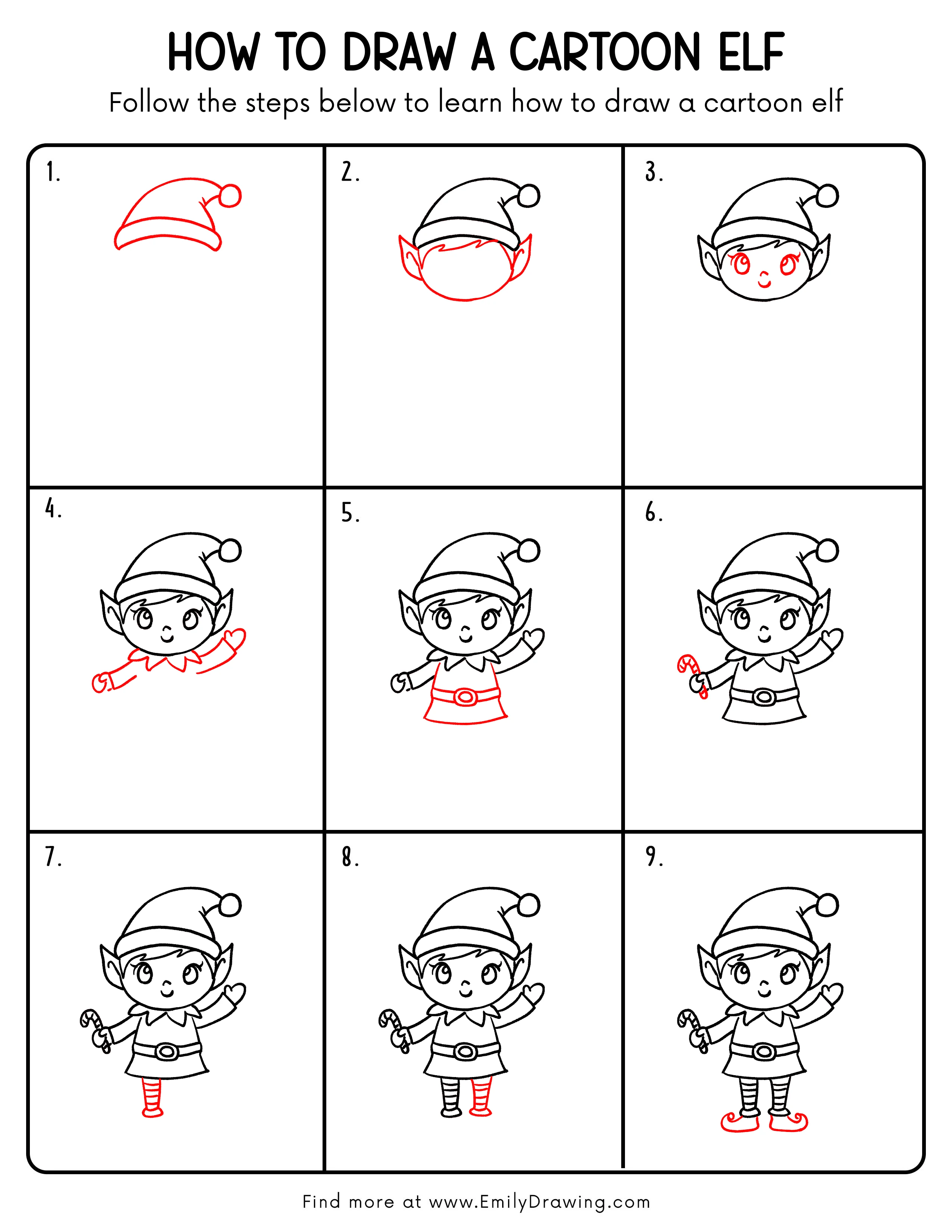 HOW TO DRAW A CARTOON ELF

Follow the steps below to learn how to draw a cartoon elf

1.

2.

3.

4.

5.

6.

7.

8.

9.

Find more at www.EmilyDrawing.com