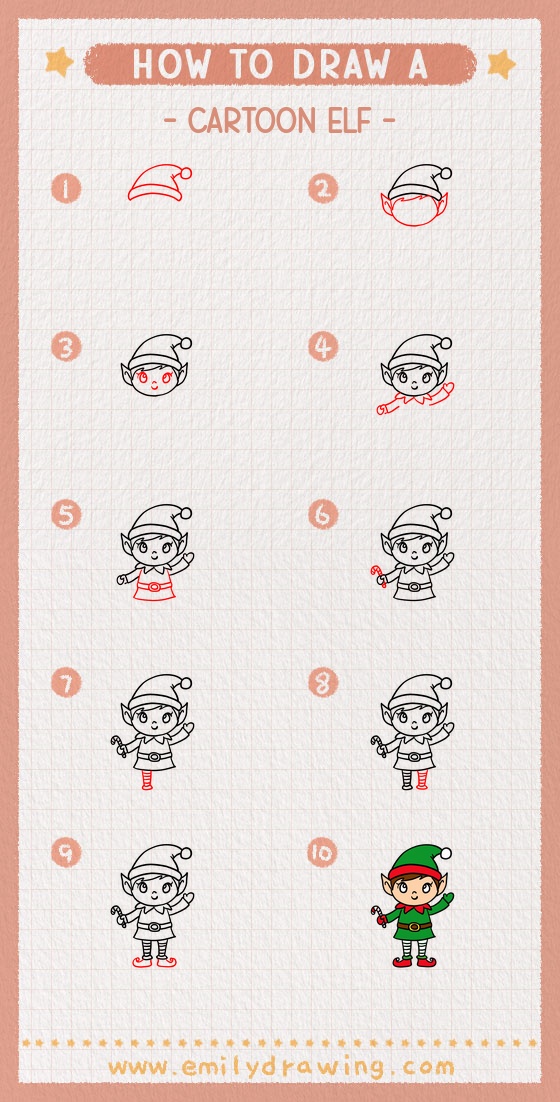 HOW TO DRAW A

- CARTOON ELF -

1

2

3

4

5

6

7

8

9

10

www.emilydrawing.com