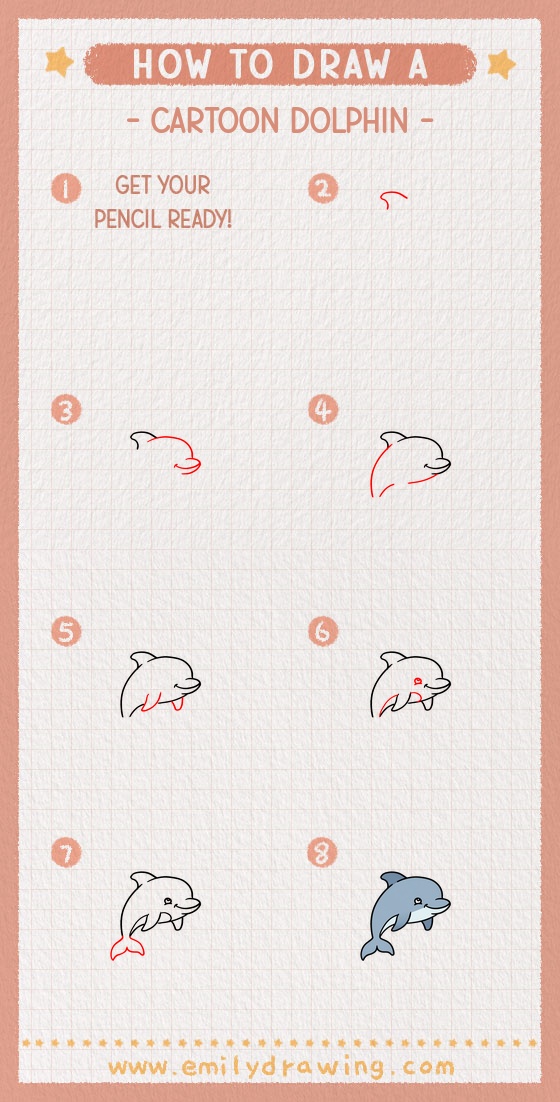 HOW TO DRAW A

- CARTOON DOLPHIN -

1 GET YOUR PENCIL READY!

2

3

4

5

6

7

8

www.emilydrawing.com