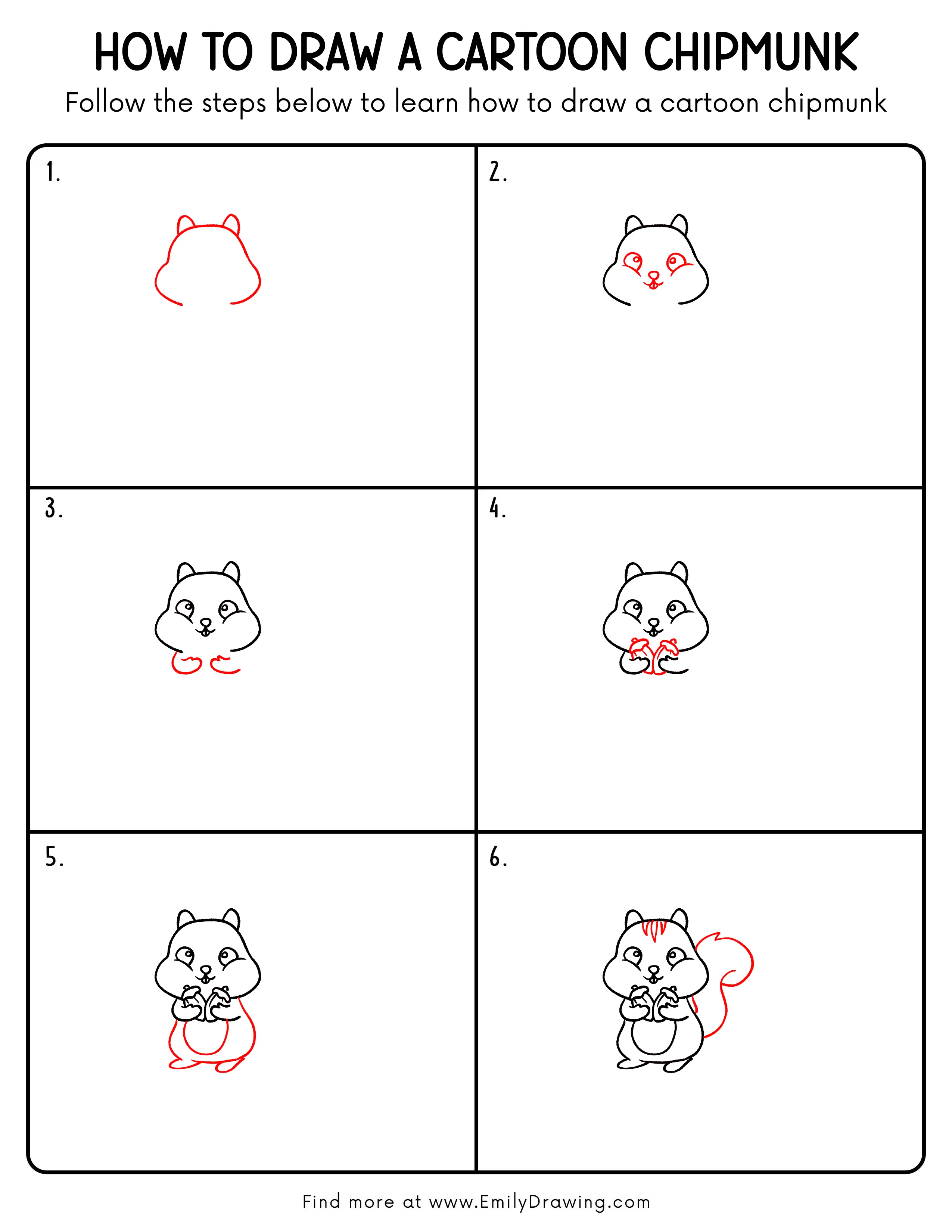 HOW TO DRAW A CARTOON CHIPMUNK

Follow the steps below to learn how to draw a cartoon chipmunk

1.

2.

3.

4.

5.

6.

Find more at www.EmilyDrawing.com