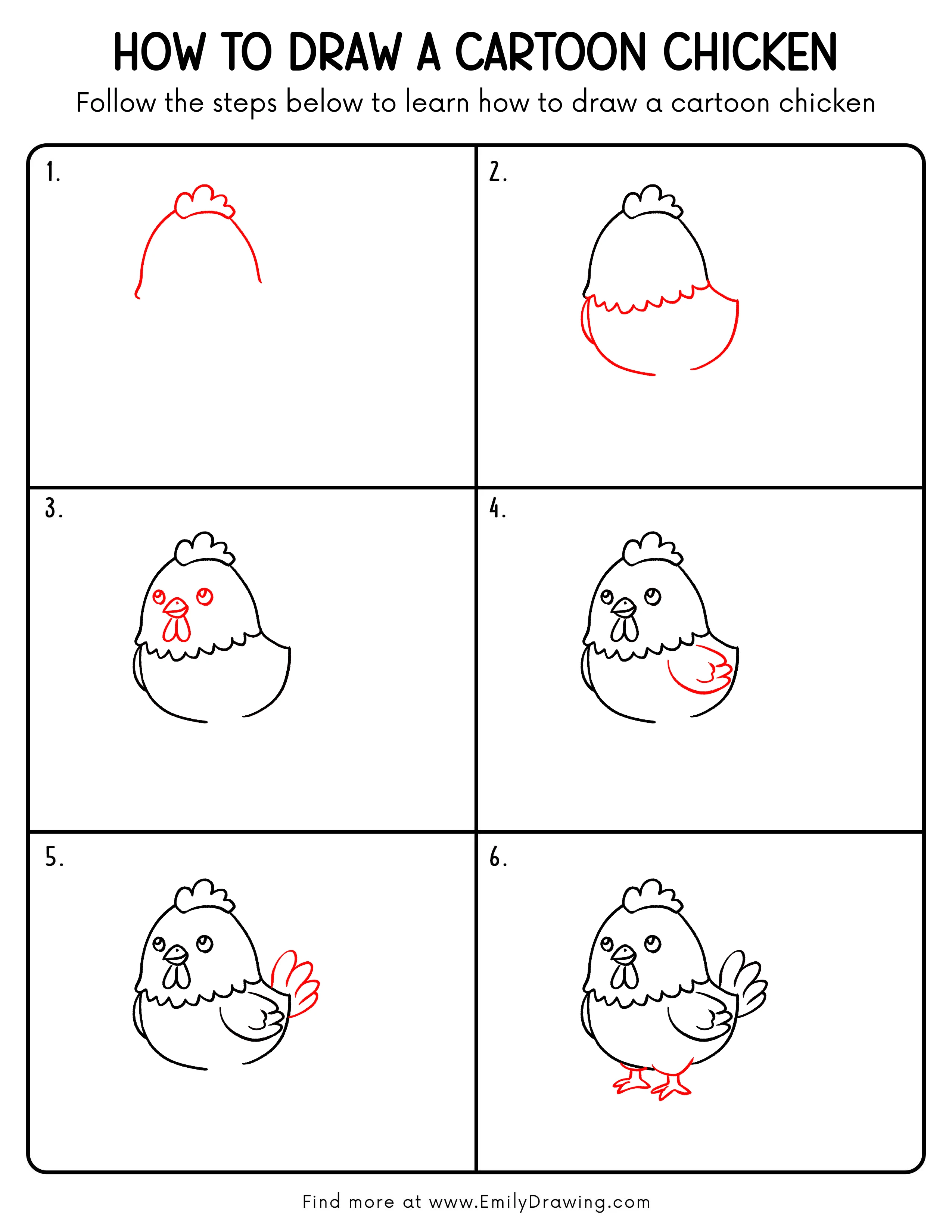 HOW TO DRAW A CARTOON CHICKEN

Follow the steps below to learn how to draw a cartoon chicken

1.

2.

3.

4.

5.

6.

Find more at www.EmilyDrawing.com