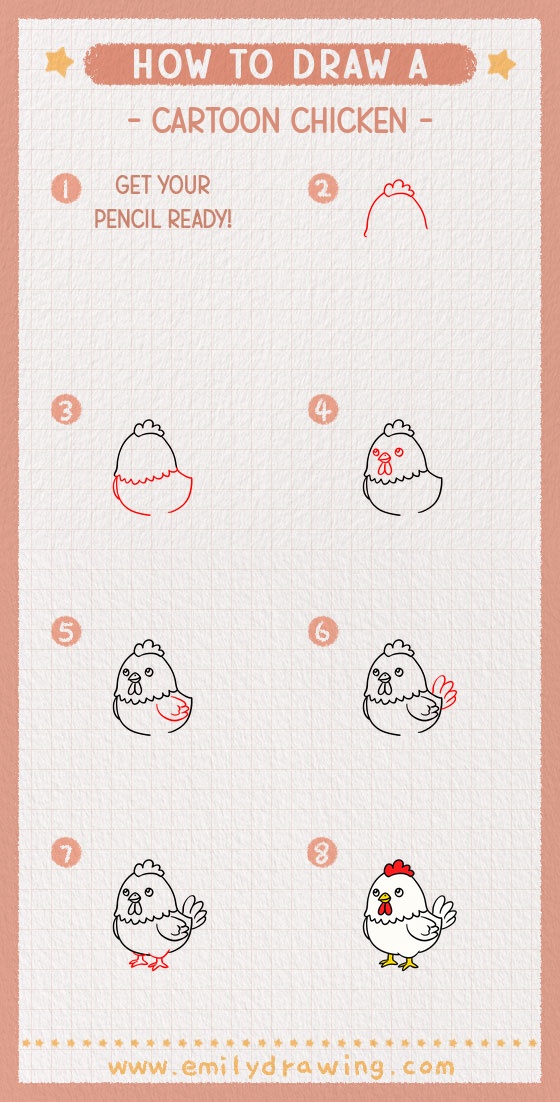 HOW TO DRAW A

- CARTOON CHICKEN -

1 GET YOUR PENCIL READY!

2

3

4

5

6

7

8

www.emilydrawing.com