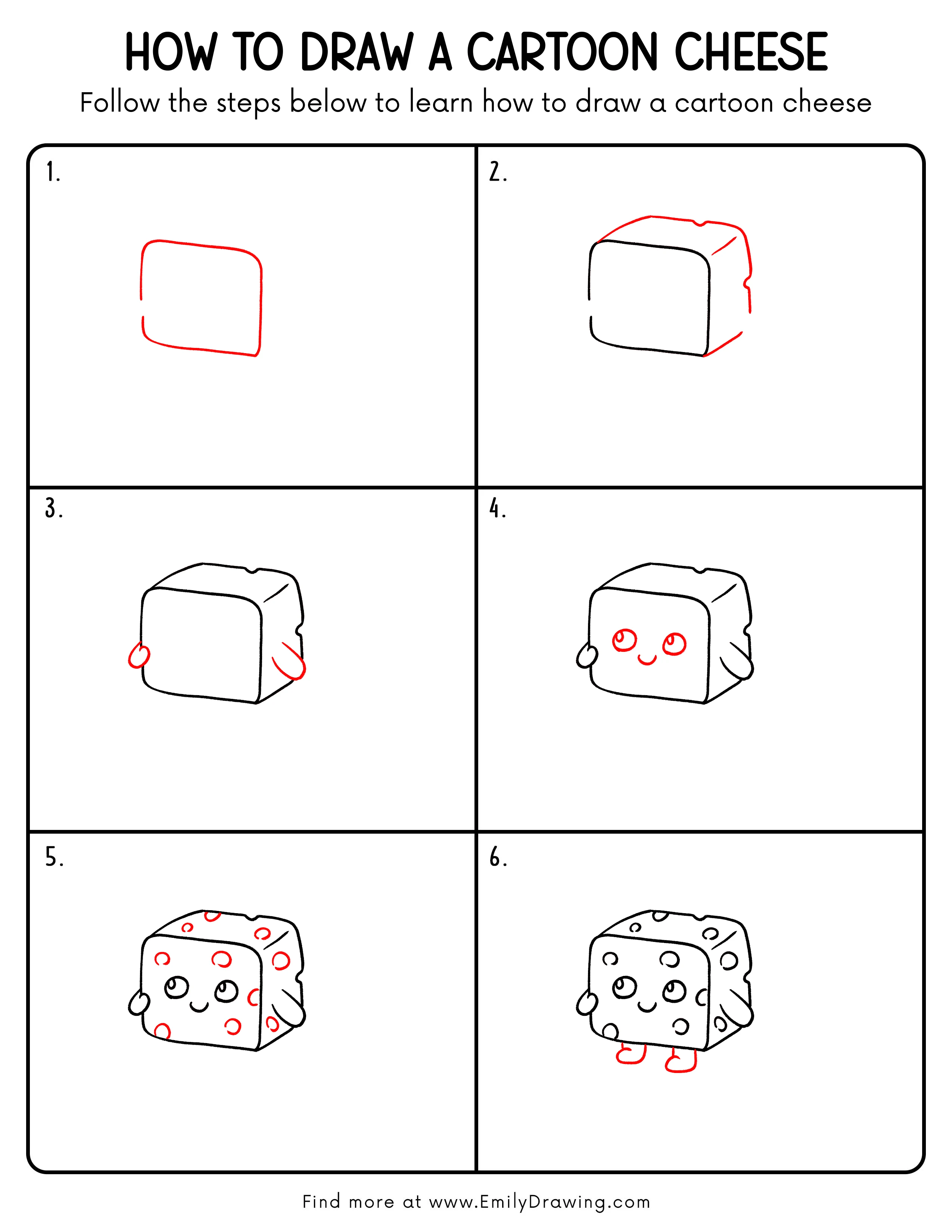 HOW TO DRAW A CARTOON CHEESE

Follow the steps below to learn how to draw a cartoon cheese

1.

2.

3.

4.

5.

6.

Find more at www.EmilyDrawing.com