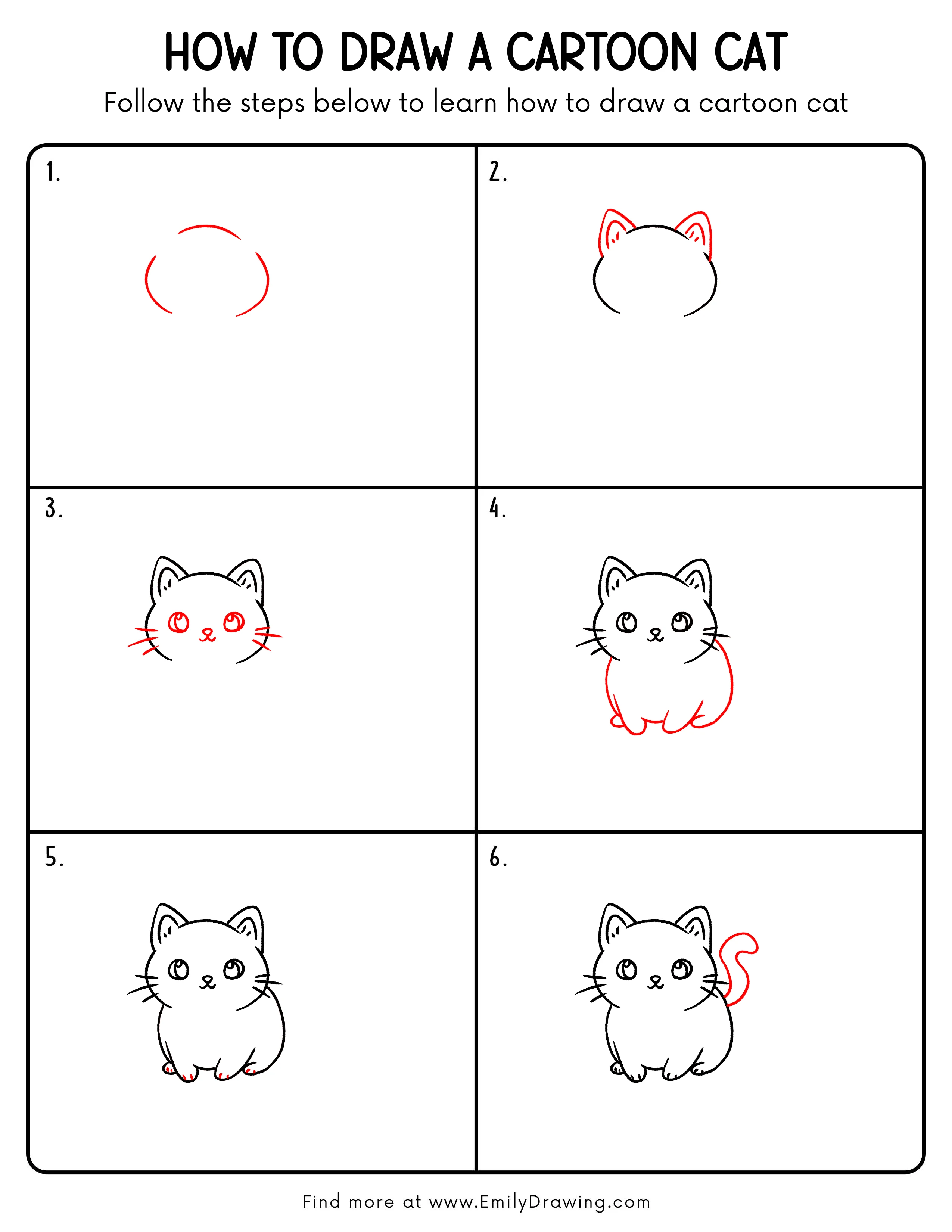 HOW TO DRAW A CARTOON CAT

Follow the steps below to learn how to draw a cartoon cat

1.

2.

3.

4.

5.

6.

Find more at www.EmilyDrawing.com