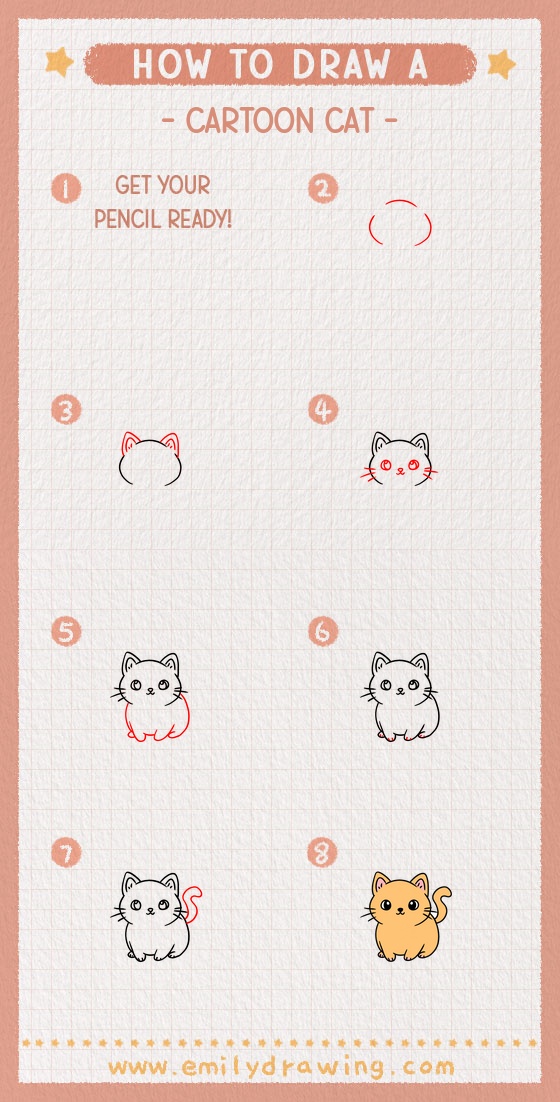 HOW TO DRAW A

- CARTOON CAT -

1 GET YOUR PENCIL READY!

2

3

4

5

6

7

8

www.emilydrawing.com