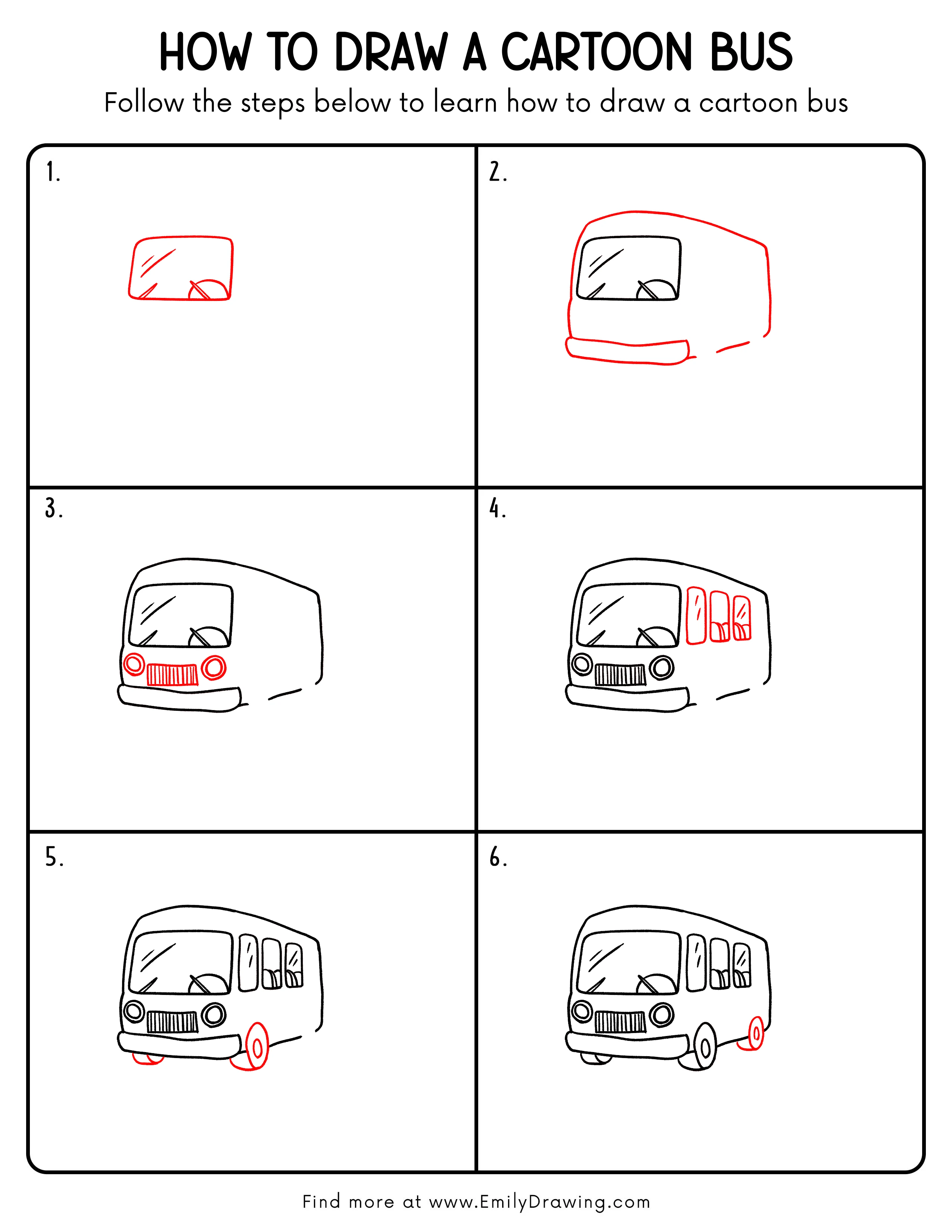 HOW TO DRAW A CARTOON BUS

Follow the steps below to learn how to draw a cartoon bus

1.

2.

3.

4.

5.

6.

Find more at www.EmilyDrawing.com