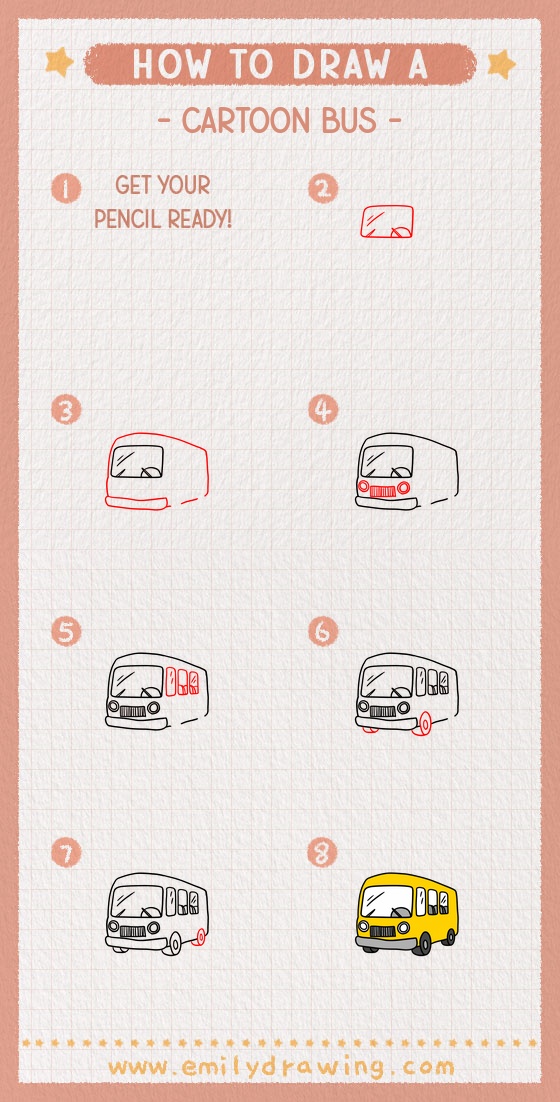 HOW TO DRAW A

- CARTOON BUS -

1 GET YOUR PENCIL READY!

2

3

4

5

6

7

8

www.emilydrawing.com