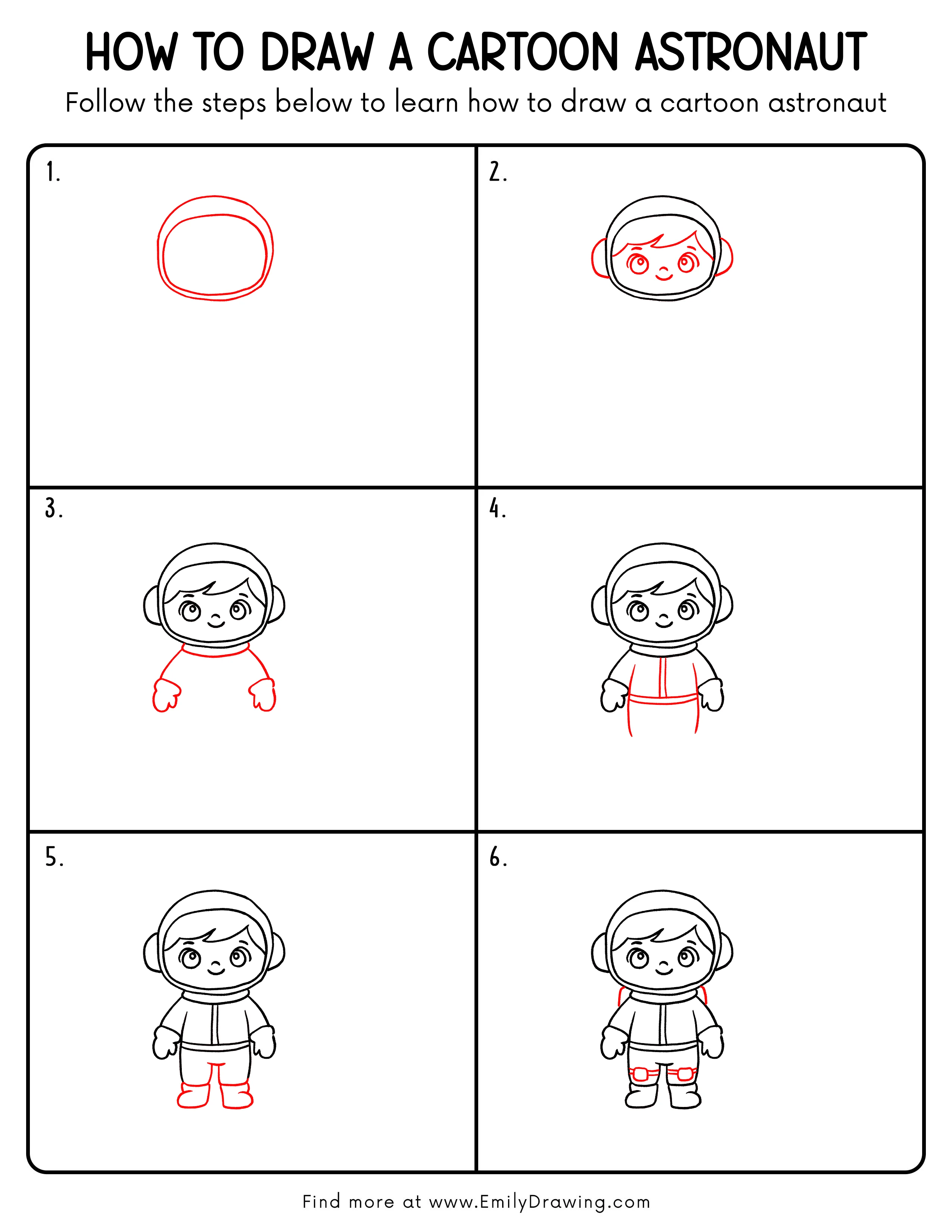 HOW TO DRAW A CARTOON ASTRONAUT

Follow the steps below to learn how to draw a cartoon astronaut

1.

2.

3.

4.

5.

6.

Find more at www.EmilyDrawing.com