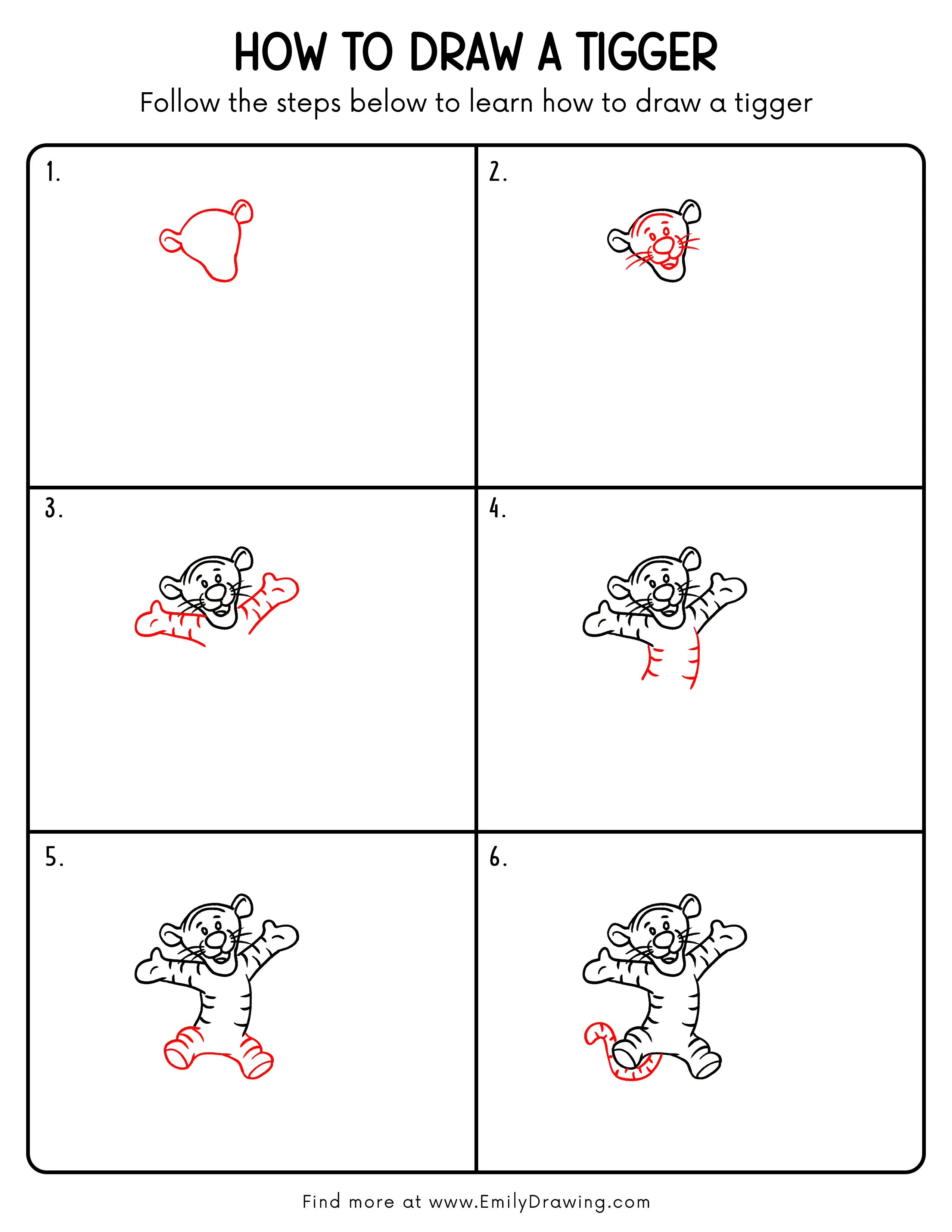 HOW TO DRAW A TIGGER

Follow the steps below to learn how to draw a tigger

1.

2.

3.

4.

5.

6.

Find more at www.EmilyDrawing.com