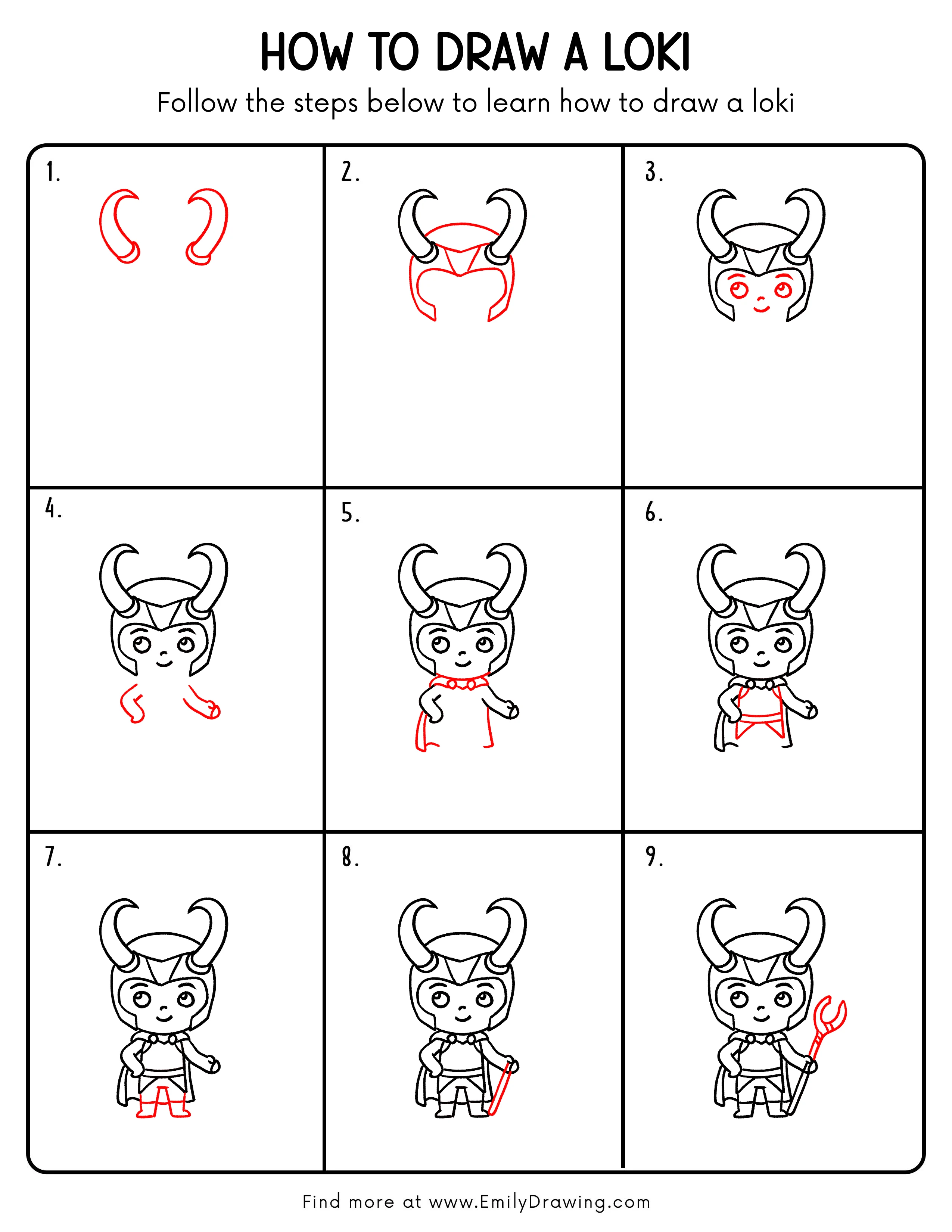 HOW TO DRAW A LOKI

Follow the steps below to learn how to draw a loki

1.

2.

3.

4.

5.

6.

7.

8.

9.

Find more at www.EmilyDrawing.com