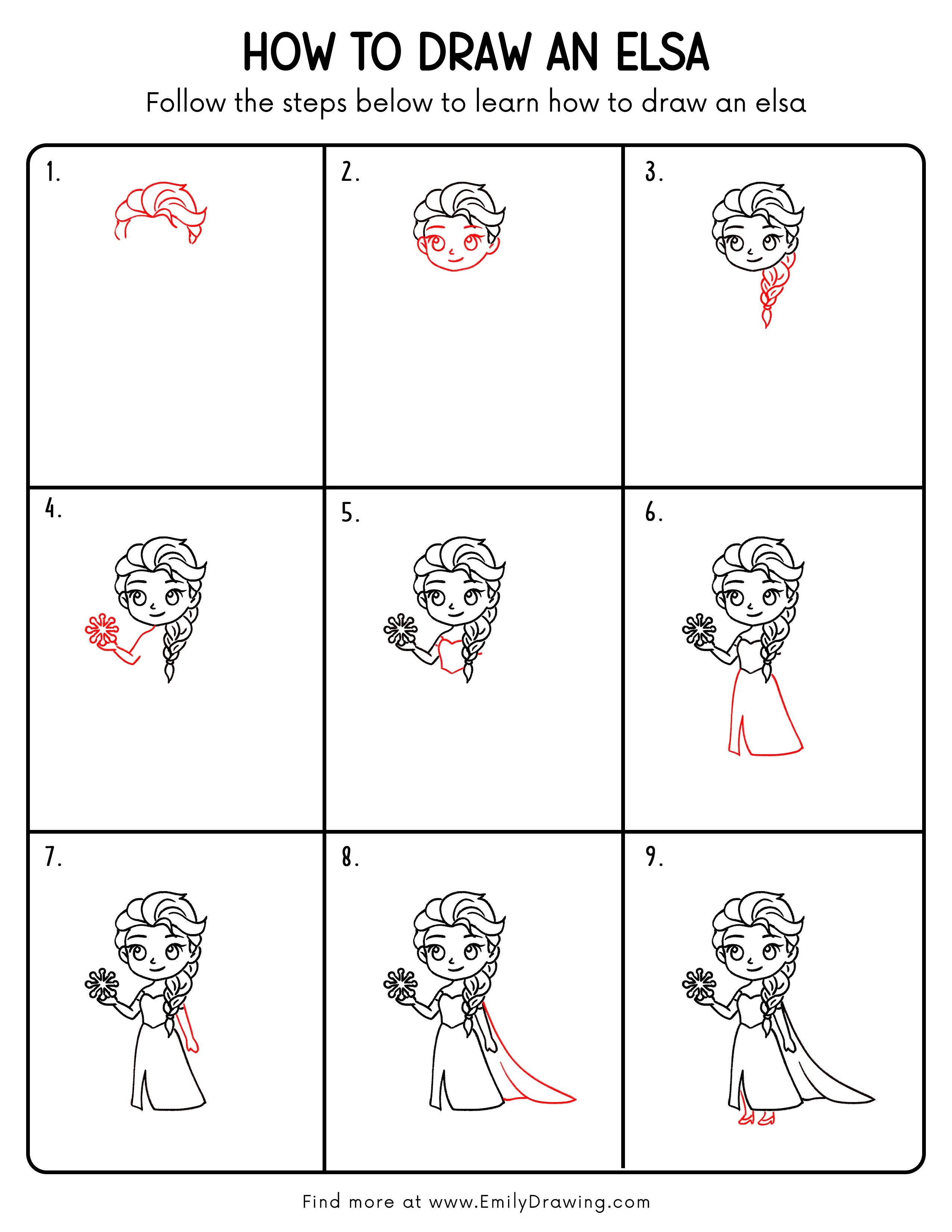 HOW TO DRAW AN ELSA

Follow the steps below to learn how to draw an elsa

1.

2.

3.

4.

5.

6.

7.

8.

9.

Find more at www.EmilyDrawing.com