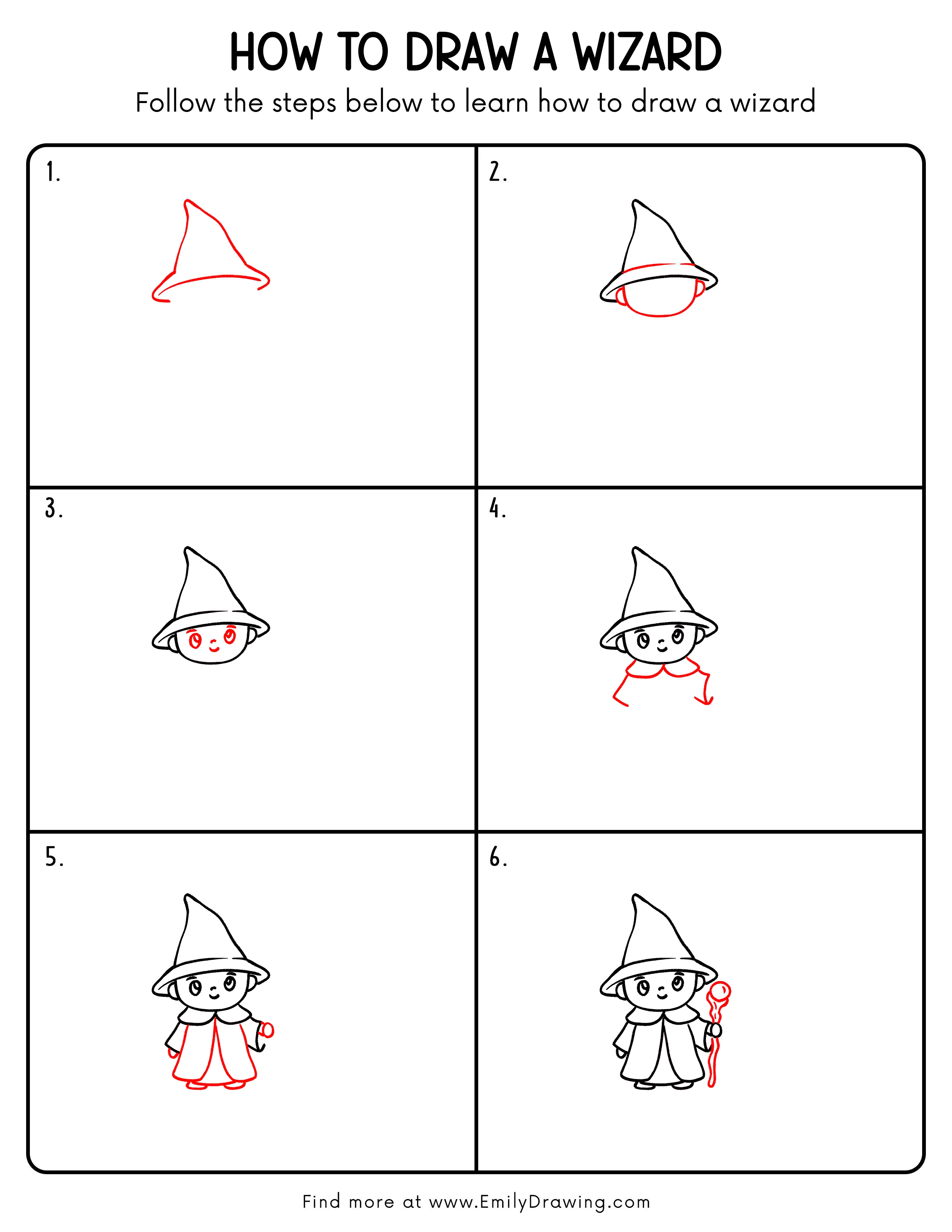 HOW TO DRAW A WIZARD

Follow the steps below to learn how to draw a wizard

1.

2.

3.

4.

5.

6.

Find more at www.EmilyDrawing.com