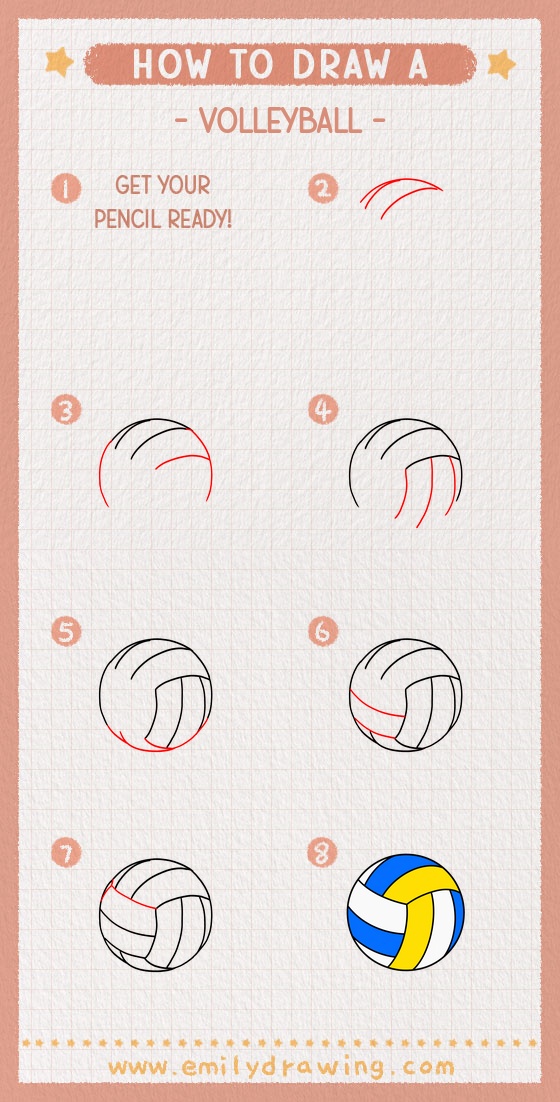 HOW TO DRAW A

- VOLLEYBALL -

1 GET YOUR PENCIL READY!

2

3

4

5

6

7

8

www.emilydrawing.com