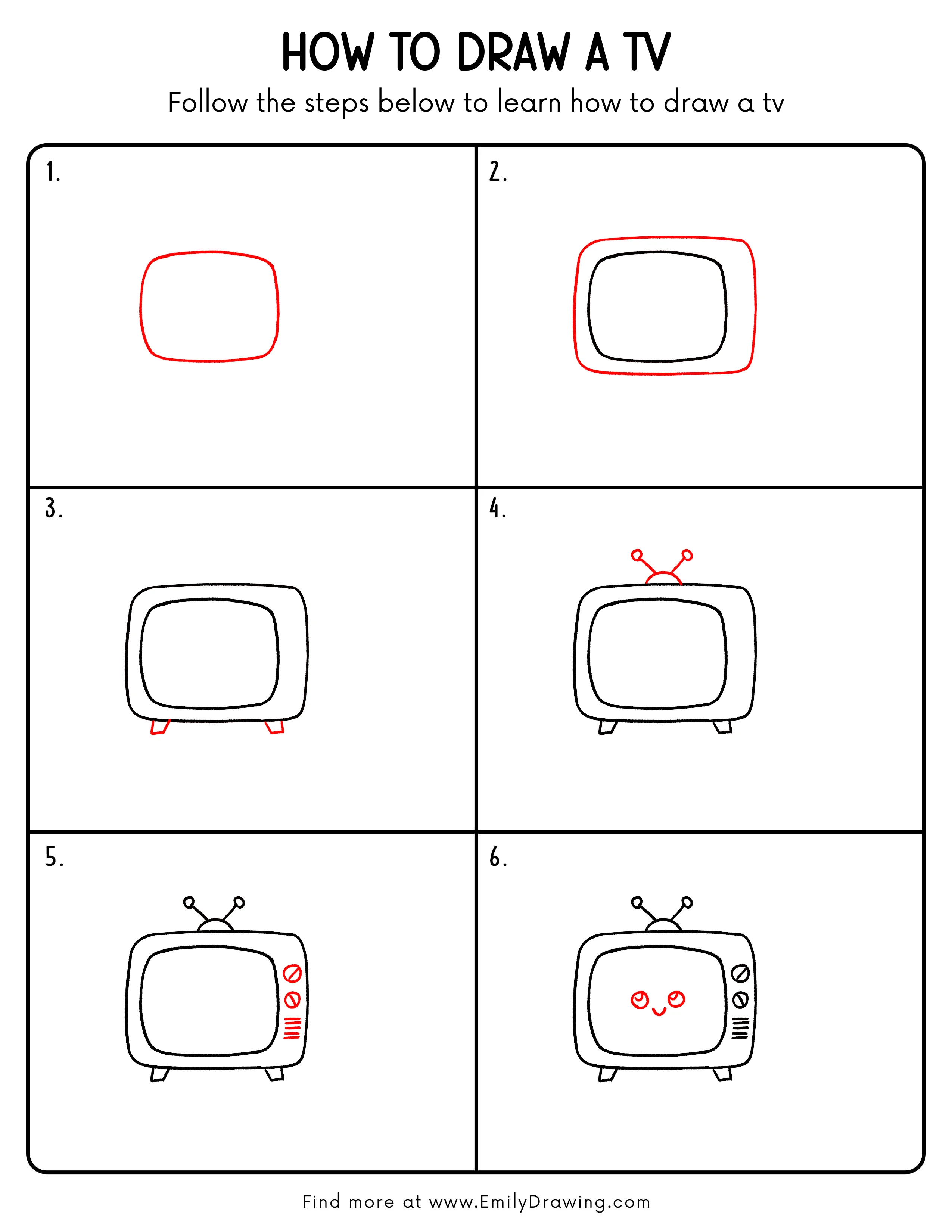 HOW TO DRAW A TV

Follow the steps below to learn how to draw a tv

1.

2.

3.

4.

5.

6.

Find more at www.EmilyDrawing.com