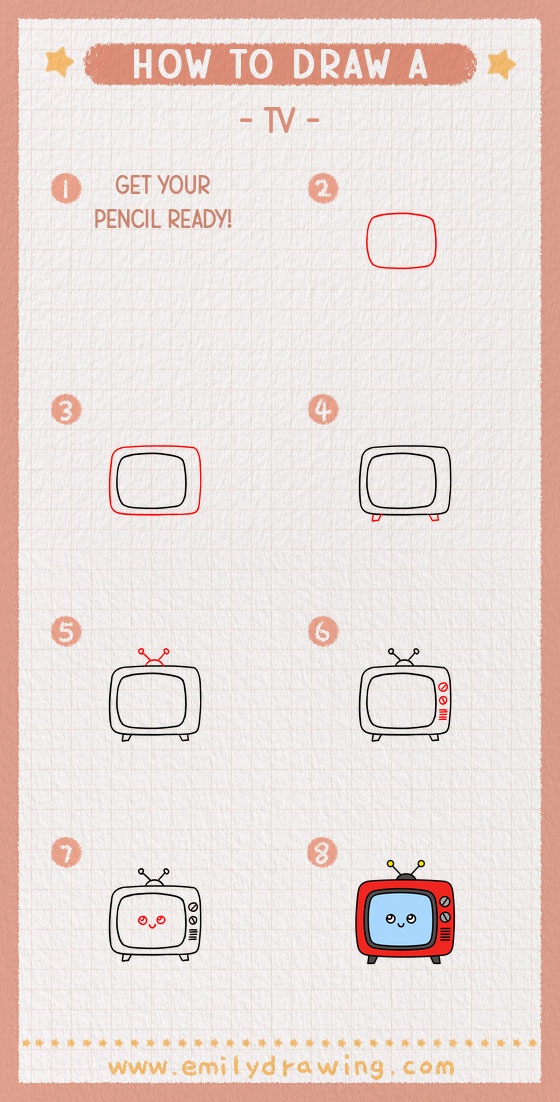 HOW TO DRAW A

- TV -

1 GET YOUR PENCIL READY!

2

3

4

5

6

7

8

www.emilydrawing.com