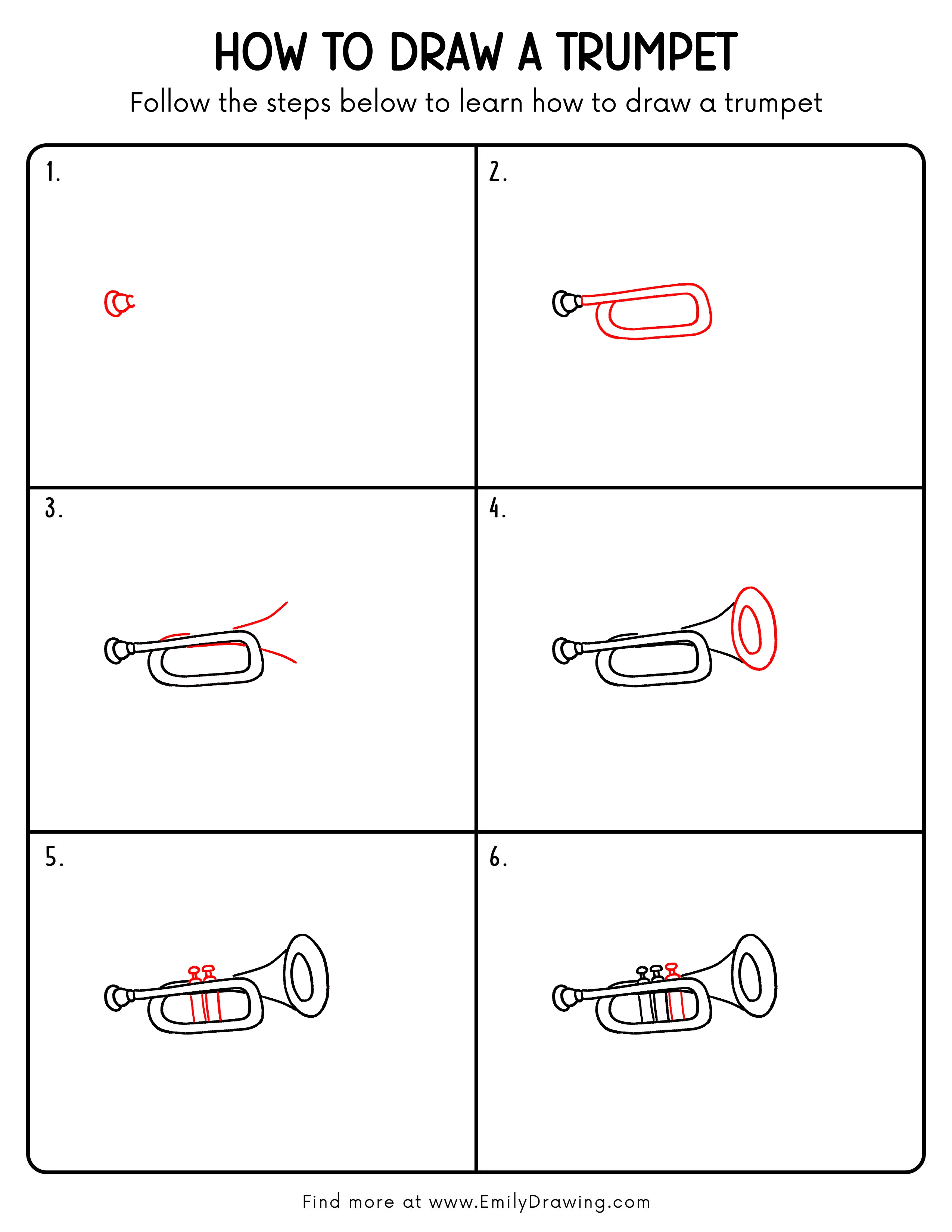 HOW TO DRAW A TRUMPET

Follow the steps below to learn how to draw a trumpet

1.

2.

3.

4.

5.

6.

Find more at www.EmilyDrawing.com