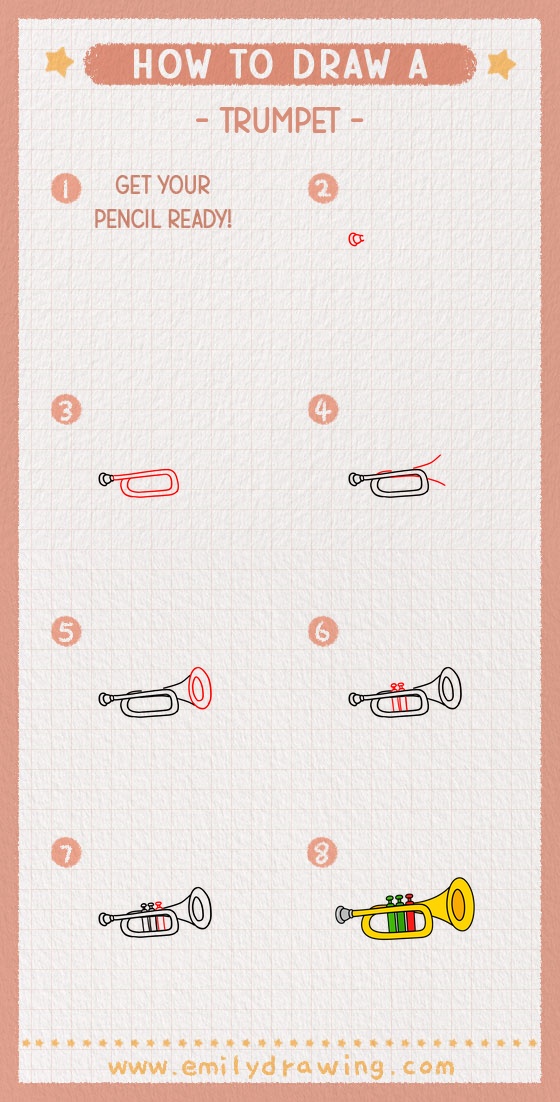 HOW TO DRAW A

- TRUMPET -

1 GET YOUR PENCIL READY!

2

3

4

5

6

7

8

www.emilydrawing.com