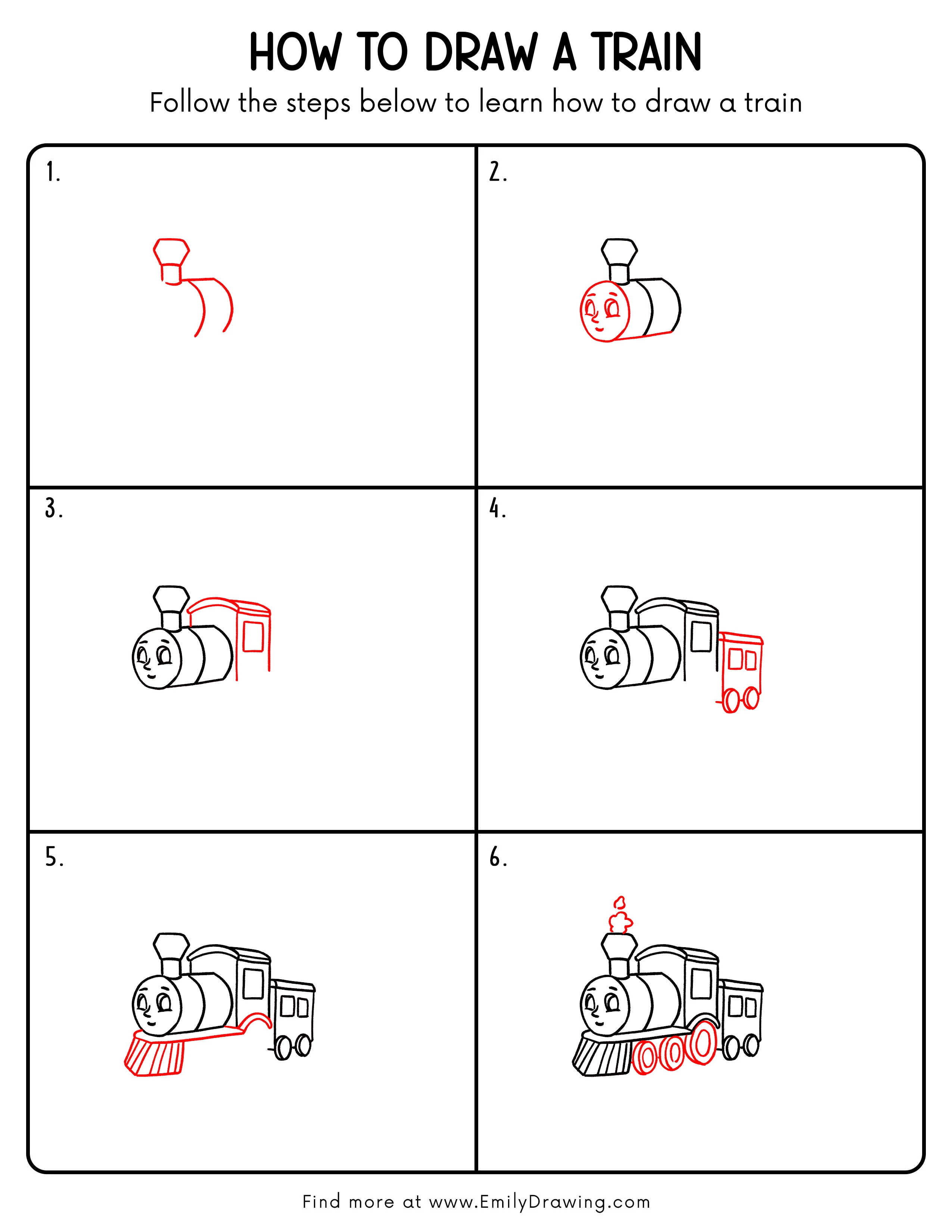 HOW TO DRAW A TRAIN

Follow the steps below to learn how to draw a train

1.

2.

3.

4.

5.

6.

Find more at www.EmilyDrawing.com