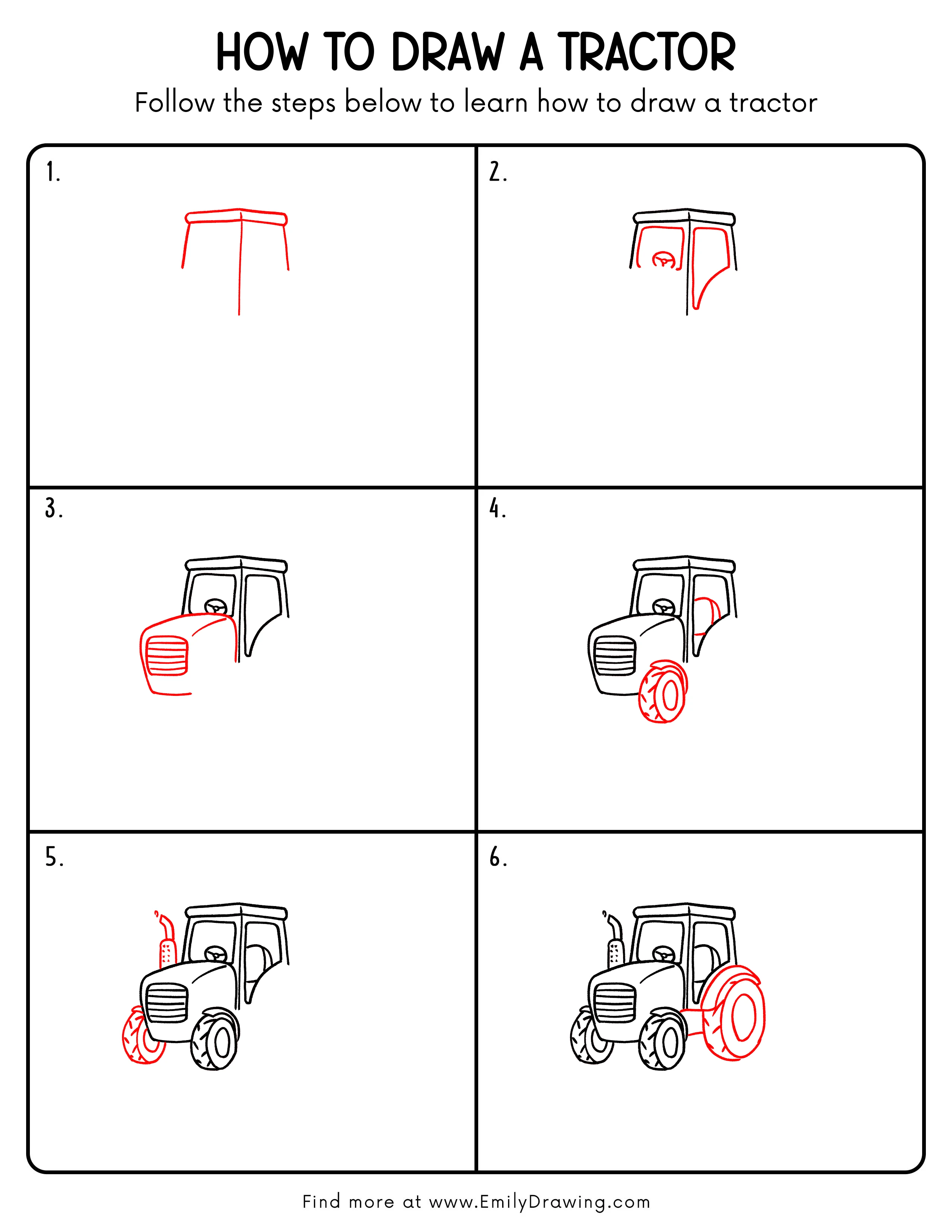 HOW TO DRAW A TRACTOR
Follow the steps below to learn how to draw a tractor

1.

2.

3.

4.

5.

6.

Find more at www.EmilyDrawing.com