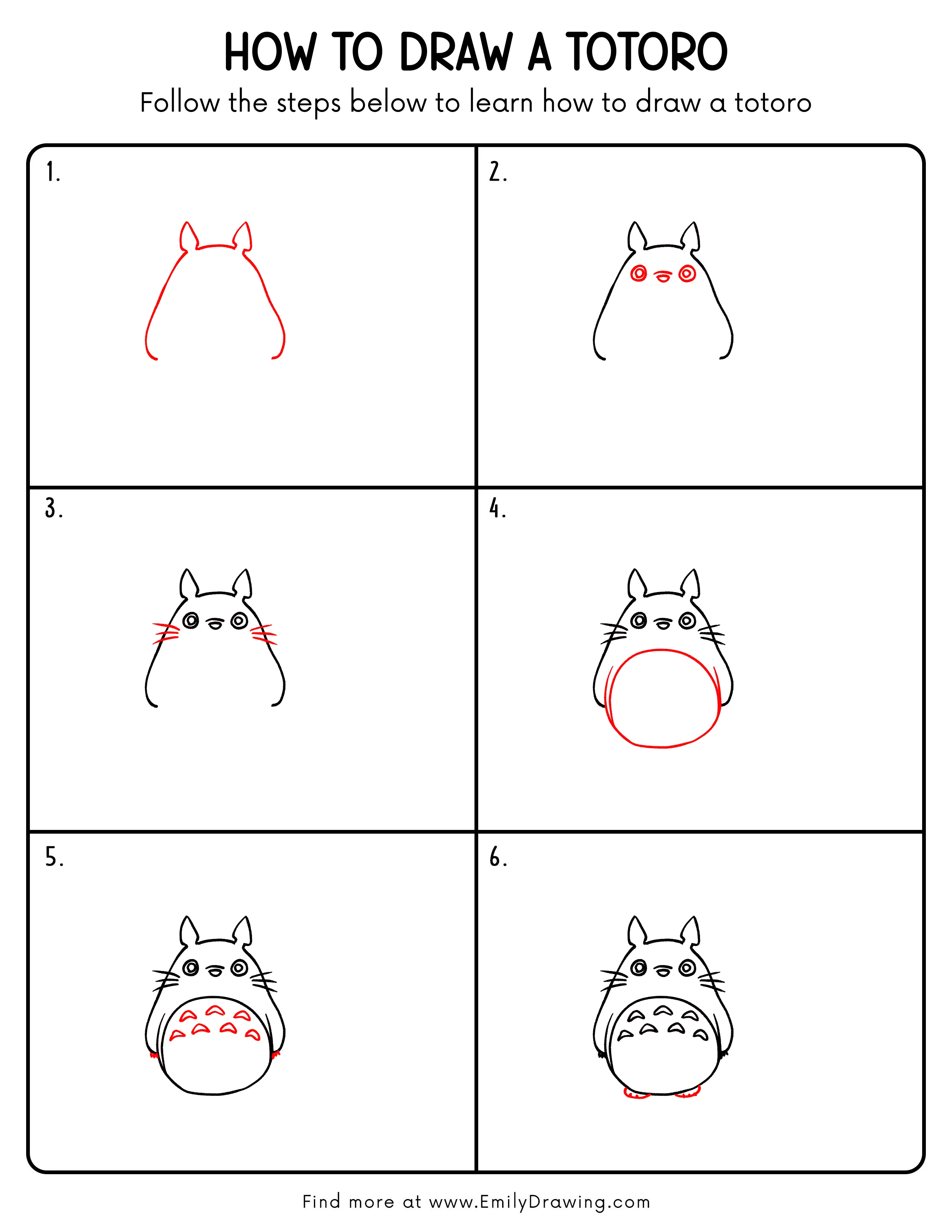 HOW TO DRAW A TOTORO

Follow the steps below to learn how to draw a totoro

1.

2.

3.

4.

5.

6.

Find more at www.EmilyDrawing.com