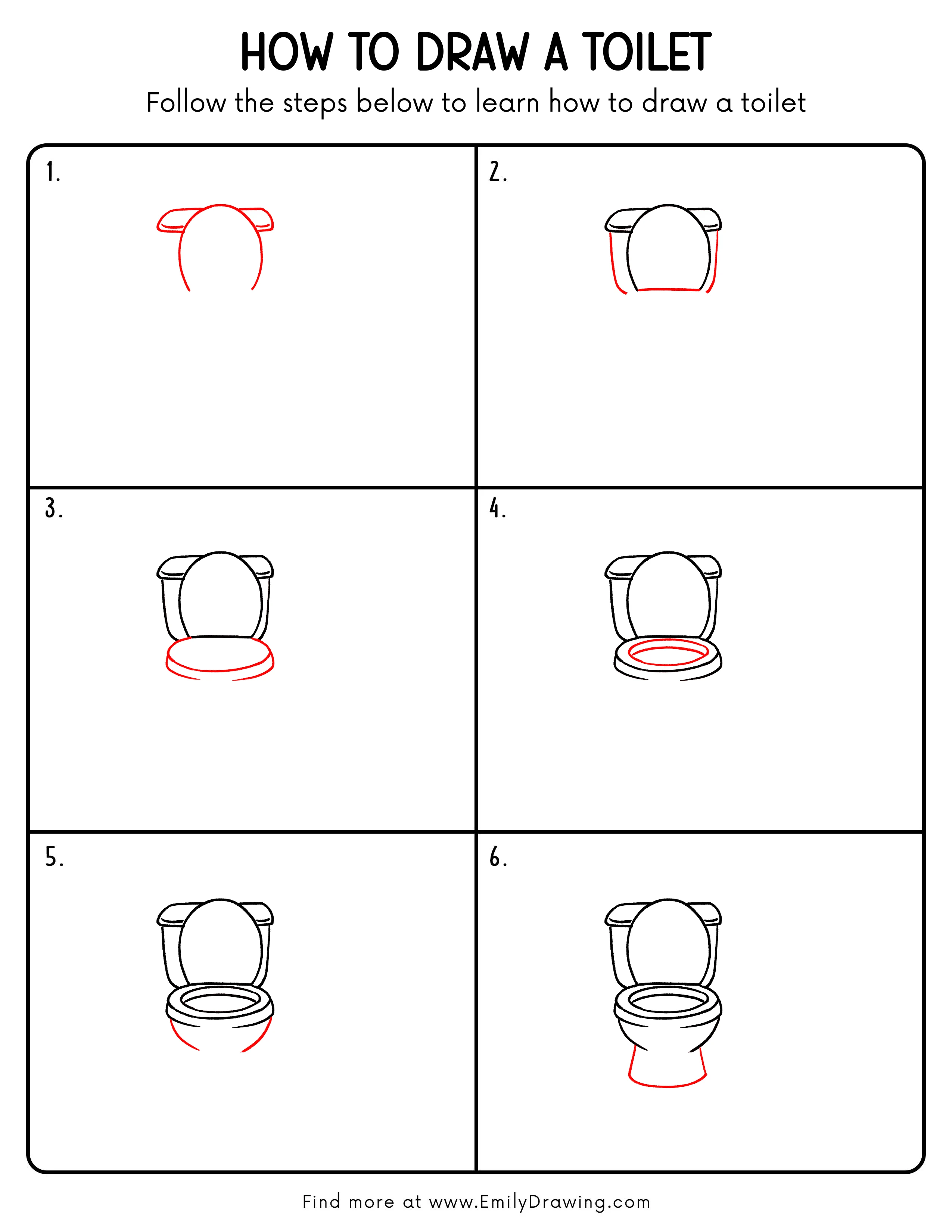 HOW TO DRAW A TOILET
Follow the steps below to learn how to draw a toilet

1.

2.

3.

4.

5.

6.

Find more at www.EmilyDrawing.com